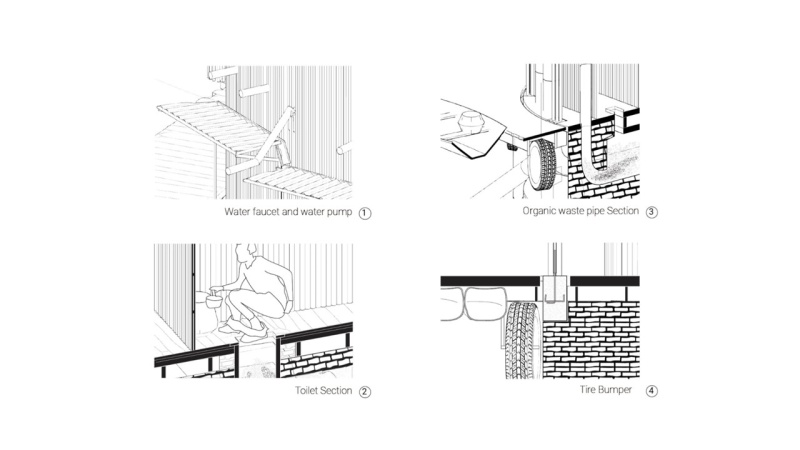 Water faucet and water pump ①

Organic waste pipe Section ③

Toilet Section ②

Tire Bumper ④