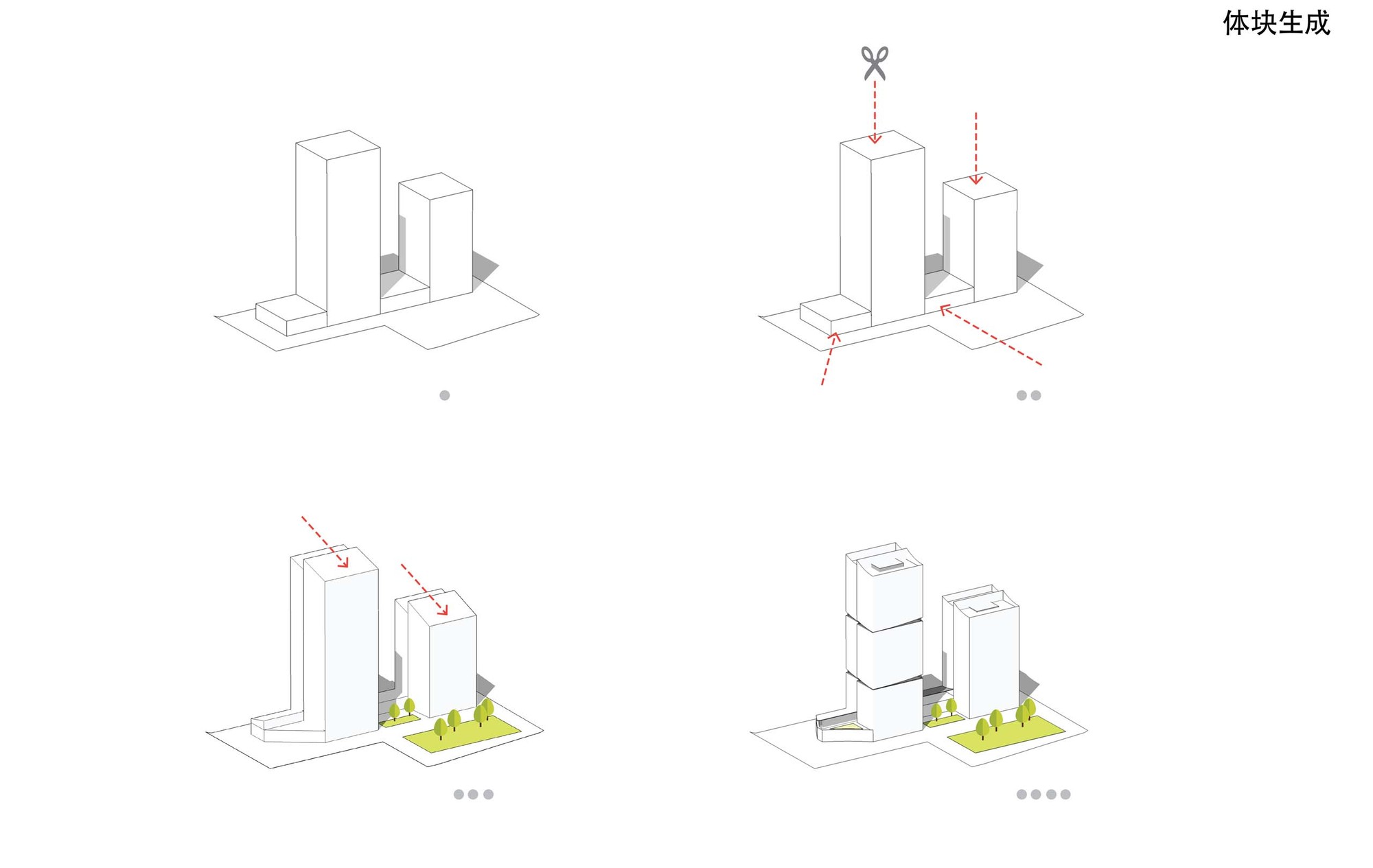 体块生成