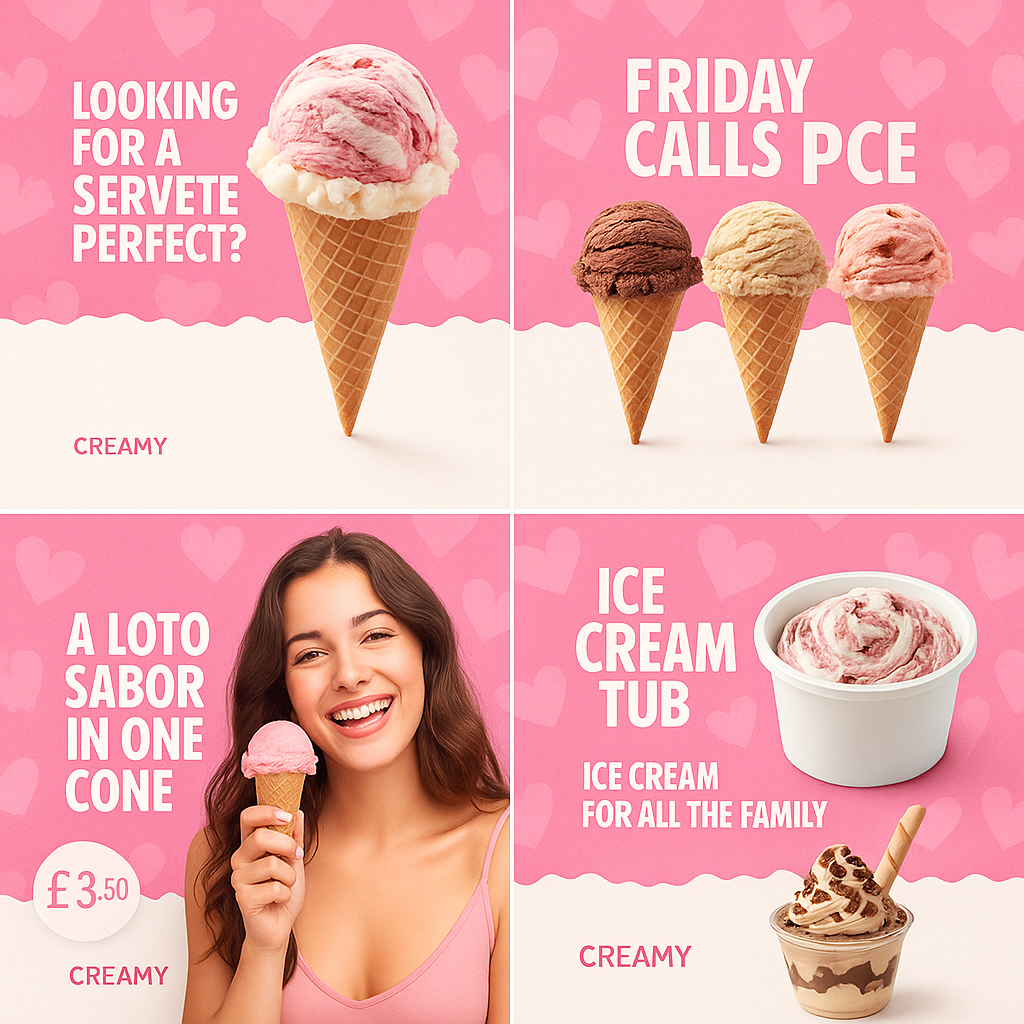 LOOKING FOR A SERVETE PERFECT?

CREAMY

FRIDAY CALLS PCE

A LOTO SABOR IN ONE CONE

£3.50

CREAMY

ICE CREAM TUB

ICE CREAM FOR ALL THE FAMILY

CREAMY