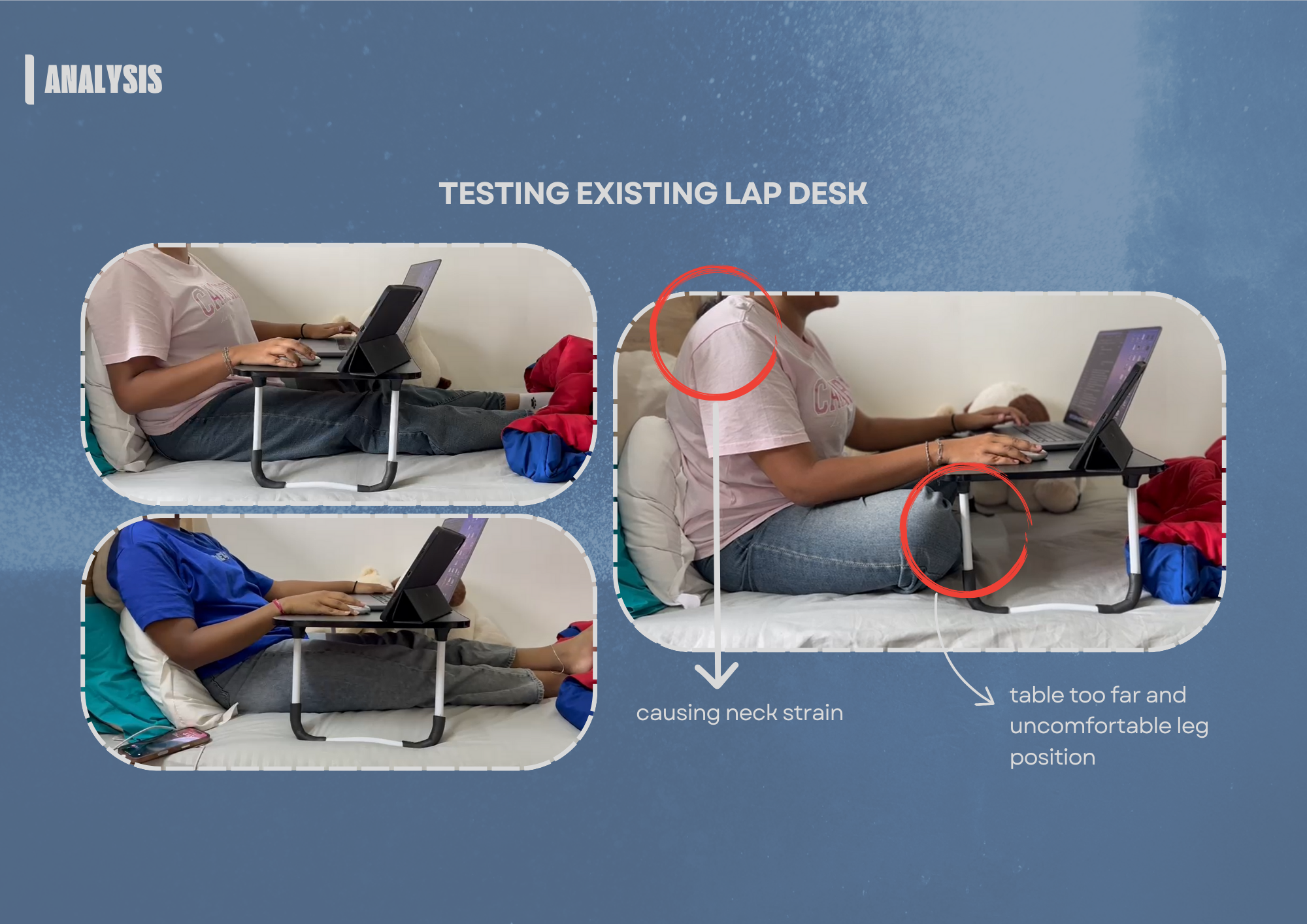 ANALYSIS

TESTING EXISTING LAP DESK

causing neck strain

table too far and uncomfortable leg position