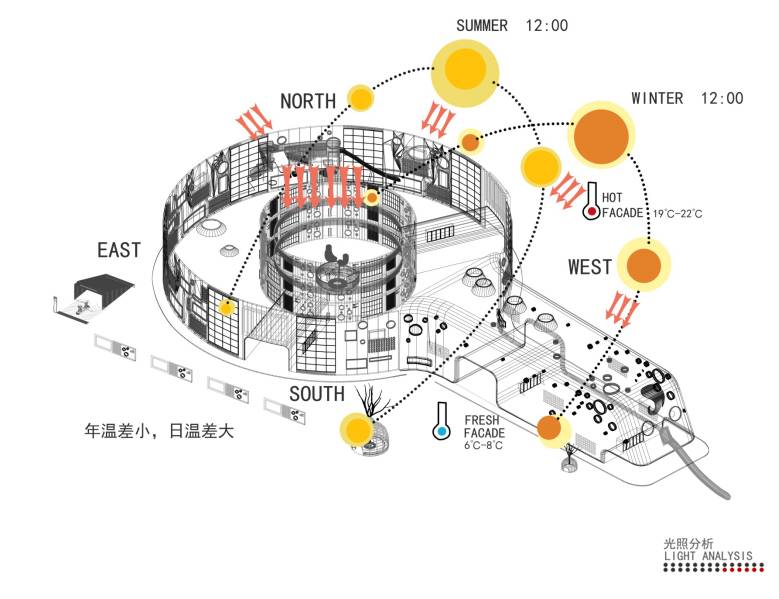 SUMMER 12:00

NORTH

WINTER 12:00

HOT FACADE 19°C-22°C

EAST

WEST

SOUTH

年温差小，日温差大

FRESH FACADE 6°C-8°C

光照分析
LIGHT ANALYSIS