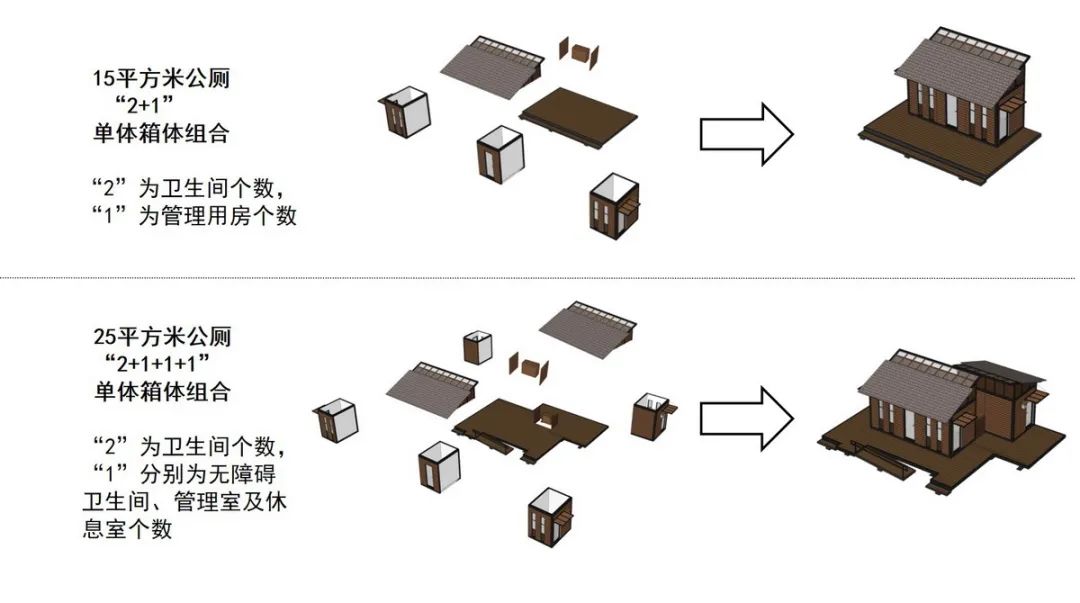 15平方米公厕
“2+1”
单体箱体组合

“2”为卫生间个数，
“1”为管理用房个数

25平方米公厕
“2+1+1+1”
单体箱体组合

“2”为卫生间个数，
“1”分别为无障碍卫生间、管理室及休息室个数