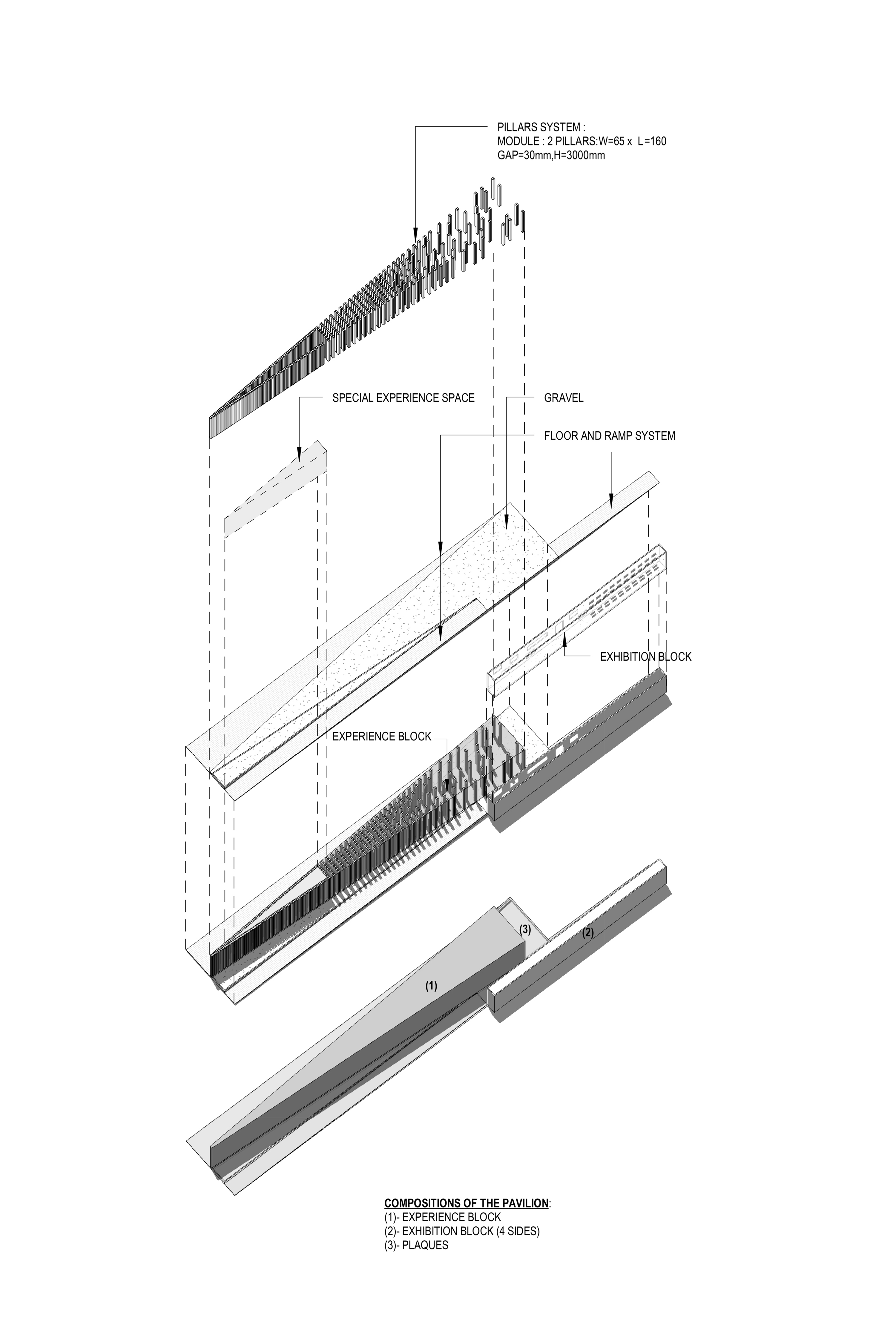 PILLARS SYSTEM :
MODULE : 2 PILLARS:W=65 x L=160
GAP=30mm,H=3000mm

SPECIAL EXPERIENCE SPACE

GRAVEL

FLOOR AND RAMP SYSTEM

EXHIBITION BLOCK

EXPERIENCE BLOCK

(3)

(2)

(1)

COMPOSITIONS OF THE PAVILION:
(1)- EXPERIENCE BLOCK
(2)- EXHIBITION BLOCK (4 SIDES)
(3)- PLAQUES