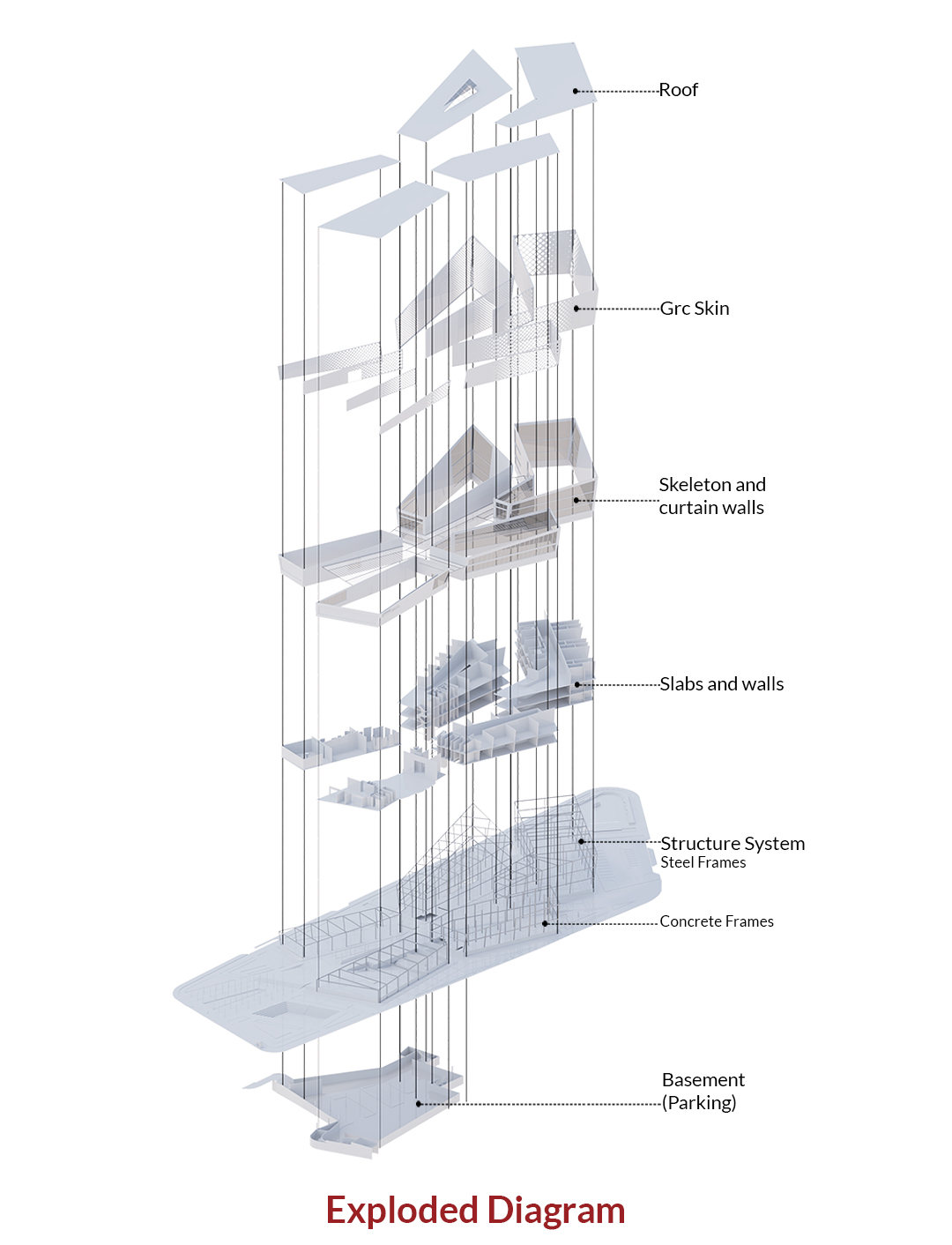 Roof

Grc Skin

Skeleton and curtain walls

Slabs and walls

Structure System
Steel Frames

Concrete Frames

Basement (Parking)

Exploded Diagram