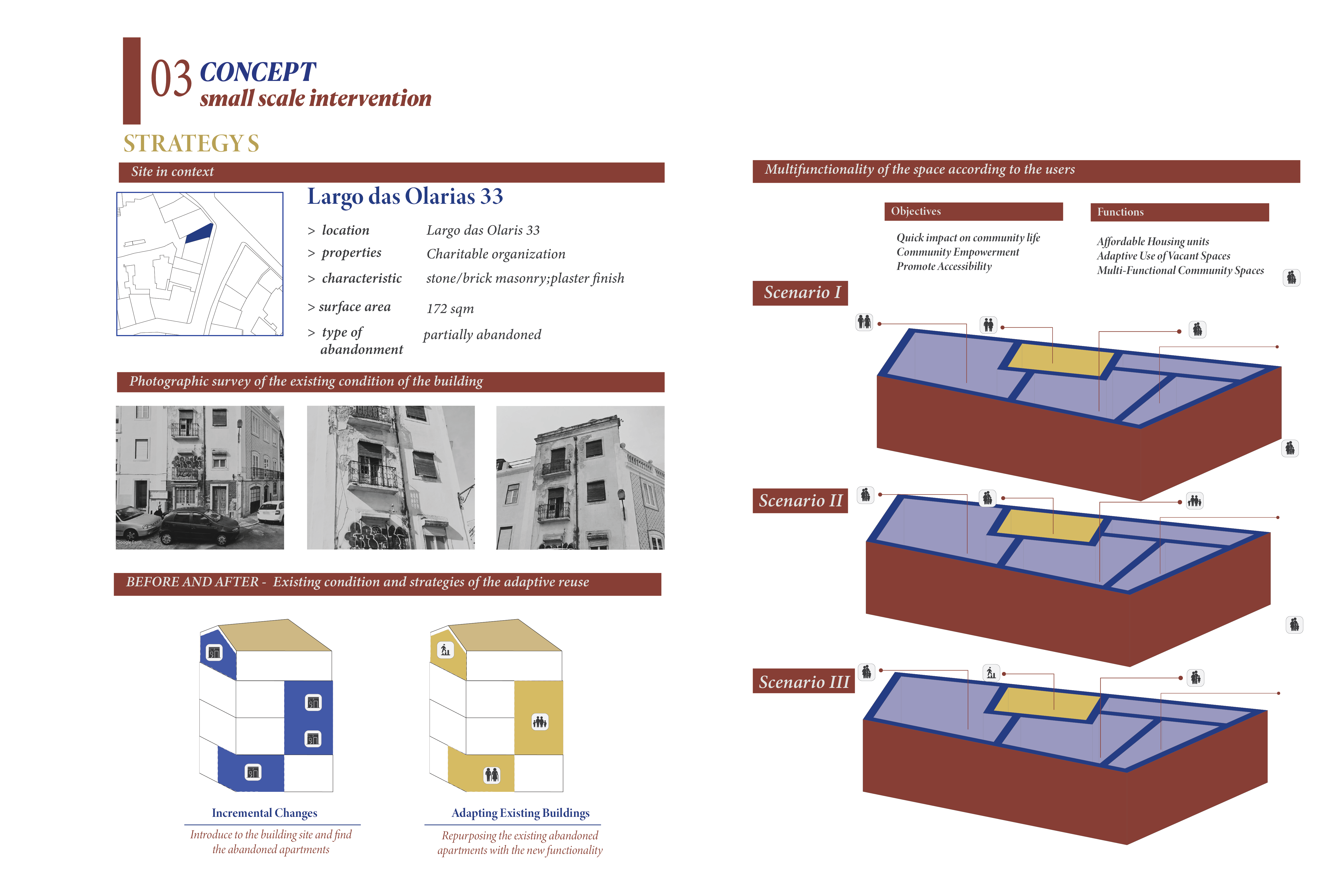 03 CONCEPT
small scale intervention

STRATEGY S

Site in context

Largo das Olarias 33

> location Largo das Olaris 33
> properties Charitable organization
> characteristic stone/brick masonry;plaster finish
> surface area 172 sqm
> type of abandonment partially abandoned

Photographic survey of the existing condition of the building

BEFORE AND AFTER - Existing condition and strategies of the adaptive reuse

Incremental Changes
Introduce to the building site and find the abandoned apartments

Adapting Existing Buildings
Repurposing the existing abandoned apartments with the new functionality

Multifunctionality of the space according to the users

Objectives
Quick impact on community life
Community Empowerment
Promote Accessibility

Functions
Affordable Housing units
Adaptive Use of Vacant Spaces
Multi-Functional Community Spaces

Scenario I

Scenario II

Scenario III