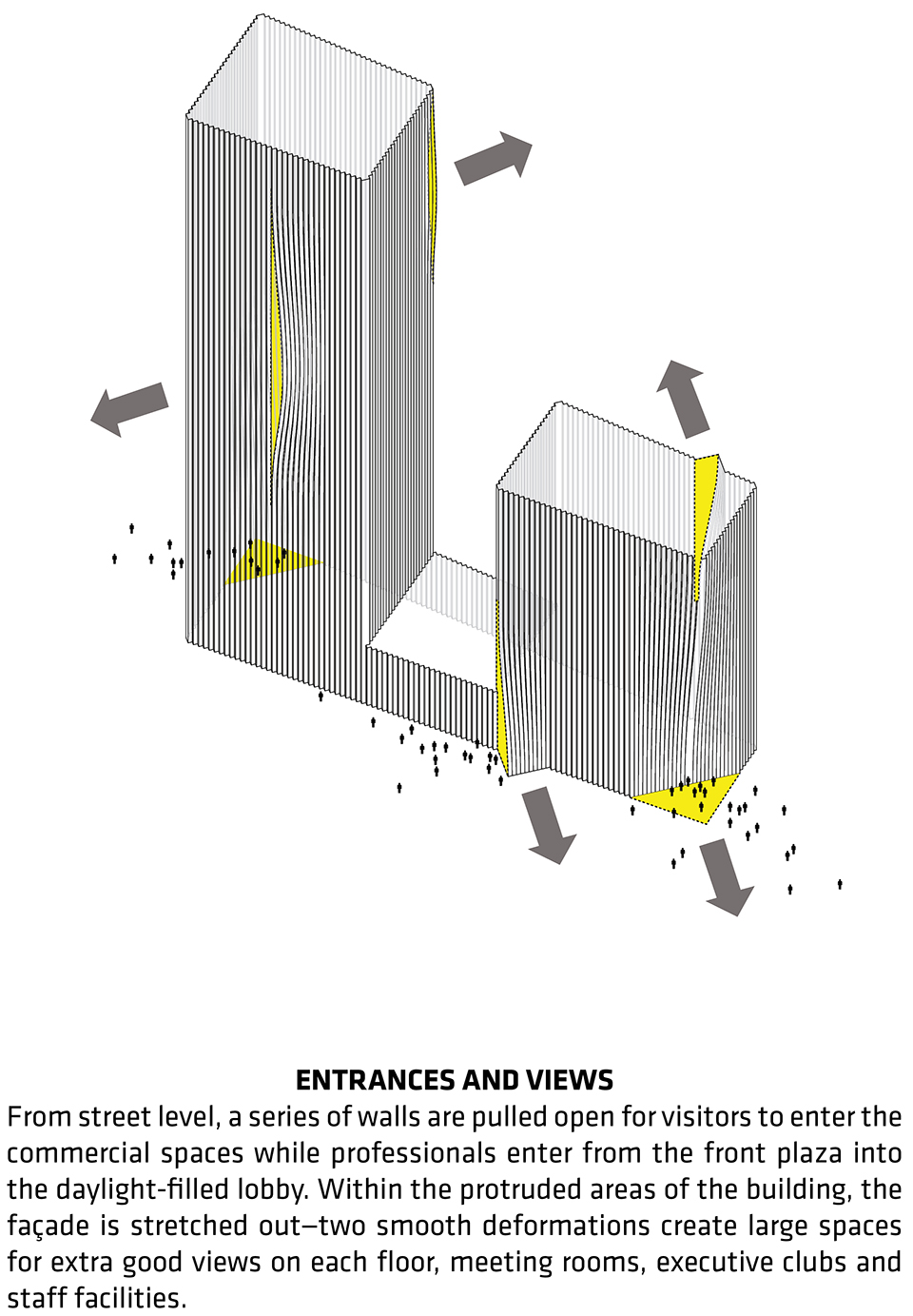 ENTRANCES AND VIEWS

From street level, a series of walls are pulled open for visitors to enter the commercial spaces while professionals enter from the front plaza into the daylight-filled lobby. Within the protruded areas of the building, the façade is stretched out–two smooth deformations create large spaces for extra good views on each floor, meeting rooms, executive clubs and staff facilities.