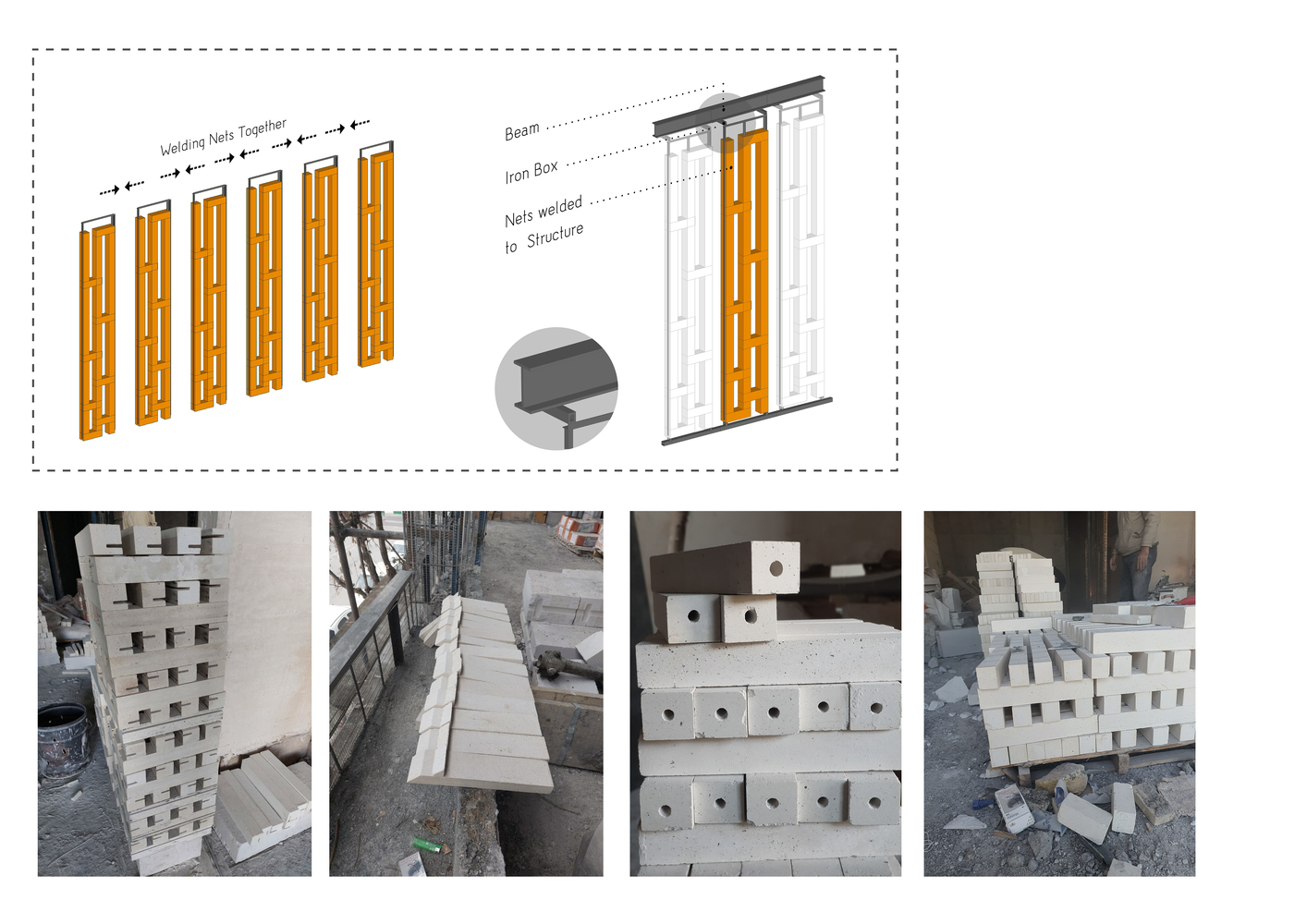 Welding Nets Together

Beam

Iron Box

Nets welded to Structure