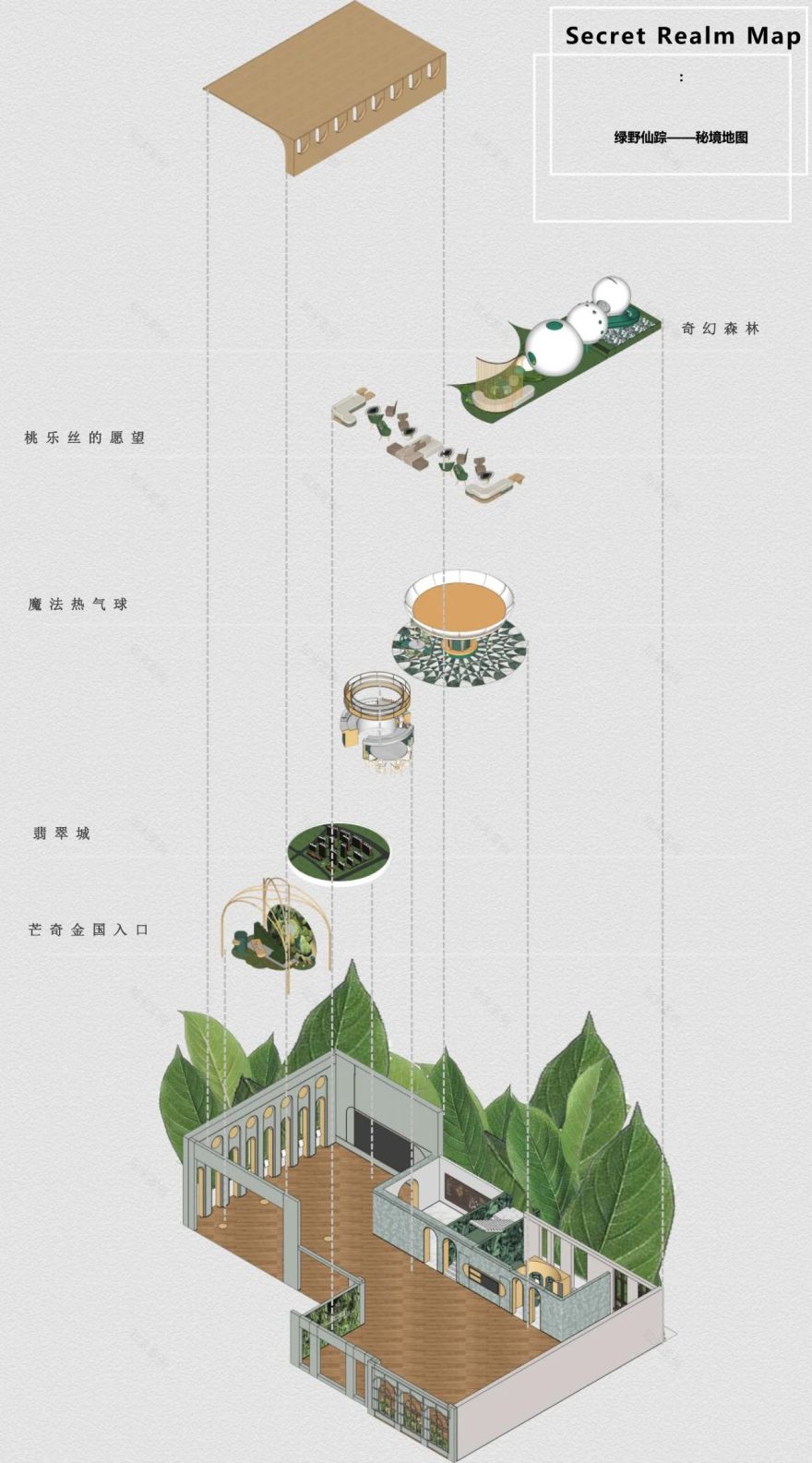 Secret Realm Map

:

绿野仙踪——秘境地图

奇幻森林

桃乐丝的愿望

魔法热气球

翡翠城

芒奇金国入口