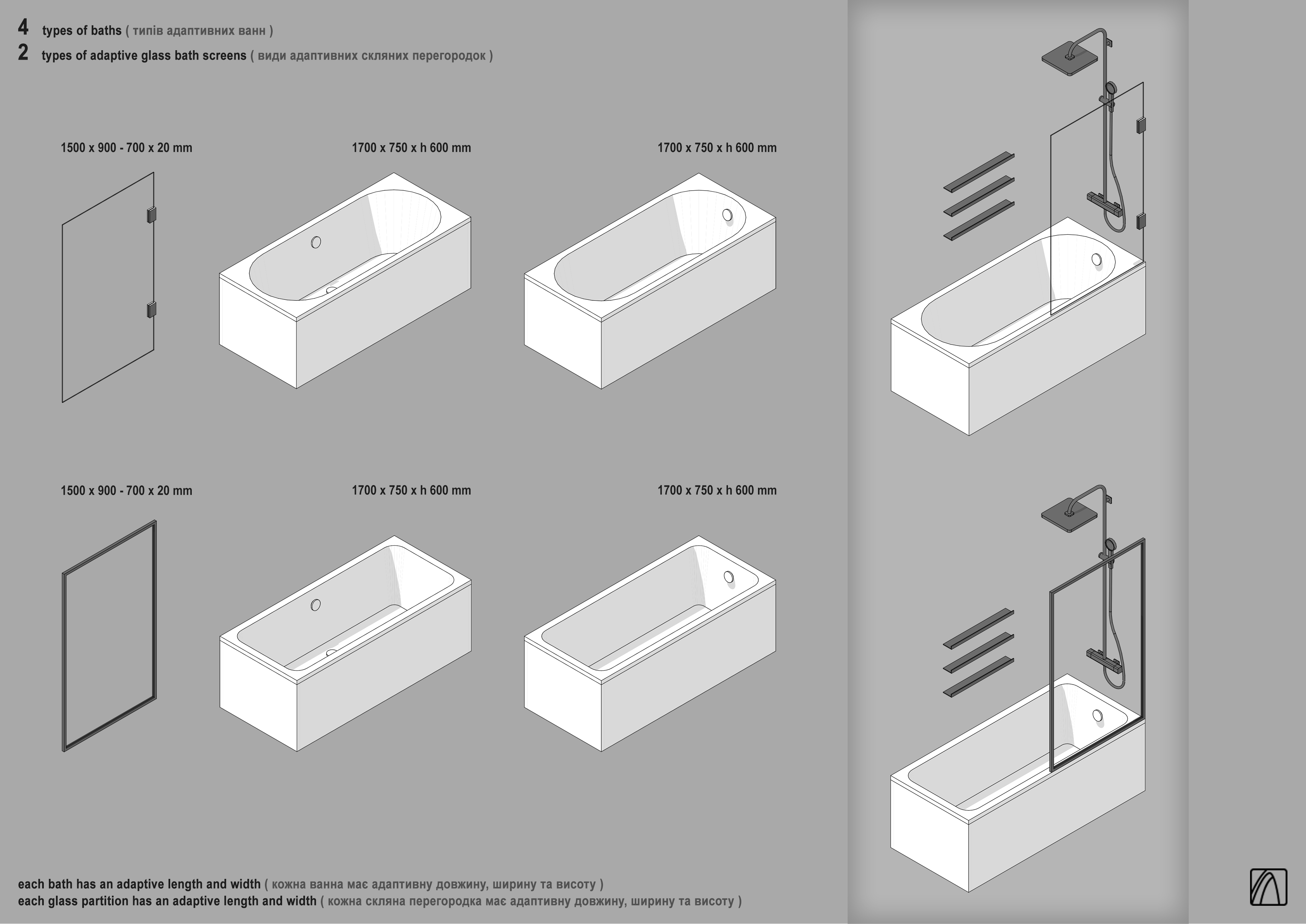 4 types of baths ( типів адаптивних ванн )
2 types of adaptive glass bath screens ( види адаптивних скляних перегородок )

1500 x 900 - 700 x 20 mm

1700 x 750 x h 600 mm

1700 x 750 x h 600 mm

1500 x 900 - 700 x 20 mm

1700 x 750 x h 600 mm

1700 x 750 x h 600 mm

each bath has an adaptive length and width ( кожна ванна має адаптивну довжину, ширину та висоту )
each glass partition has an adaptive length and width ( кожна скляна перегородка має адаптивну довжину, ширину та висоту )