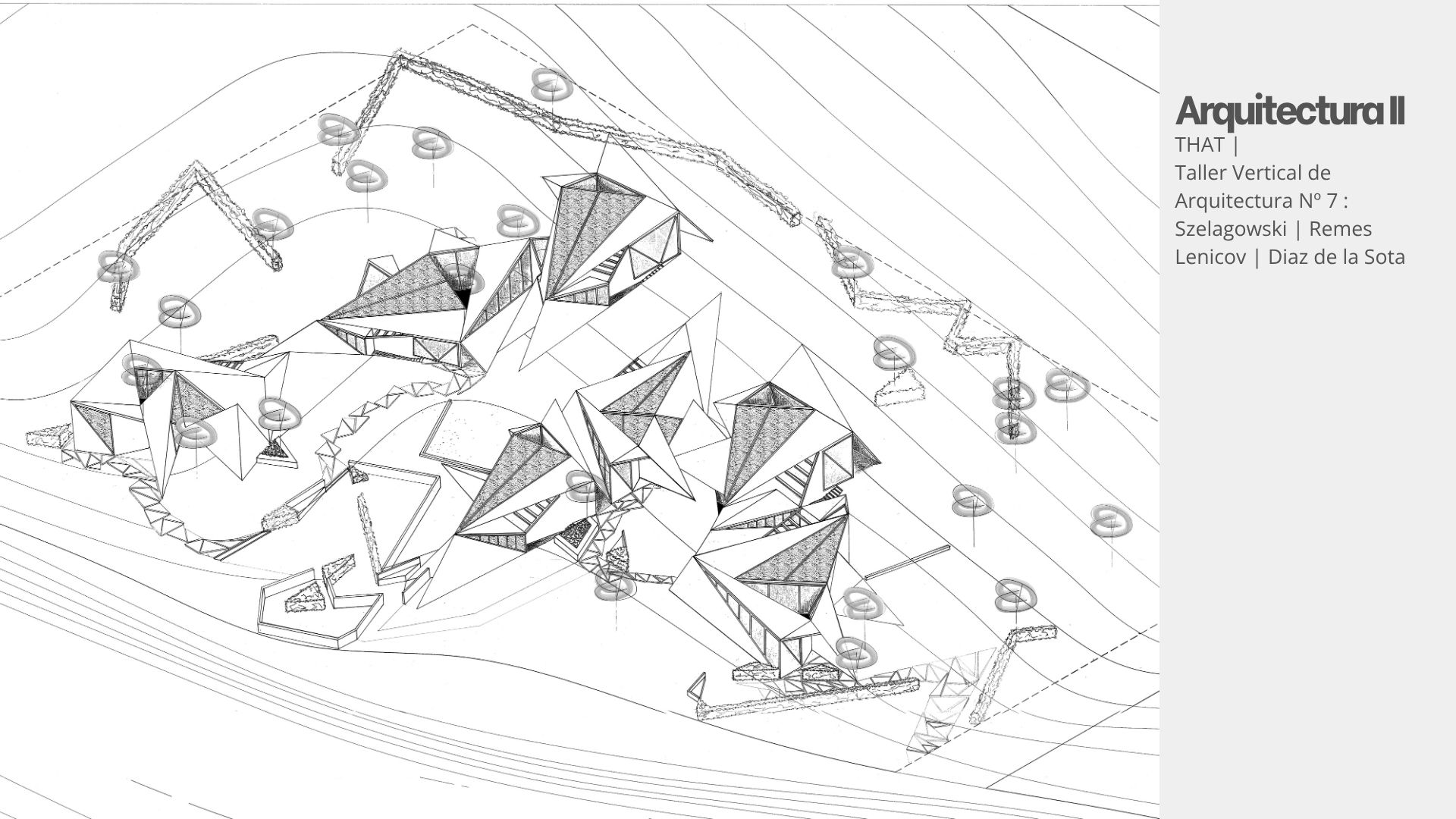 Arquitectura II
THAT |
Taller Vertical de Arquitectura Nº 7 :
Szelagowski | Remes Lenicov | Diaz de la Sota