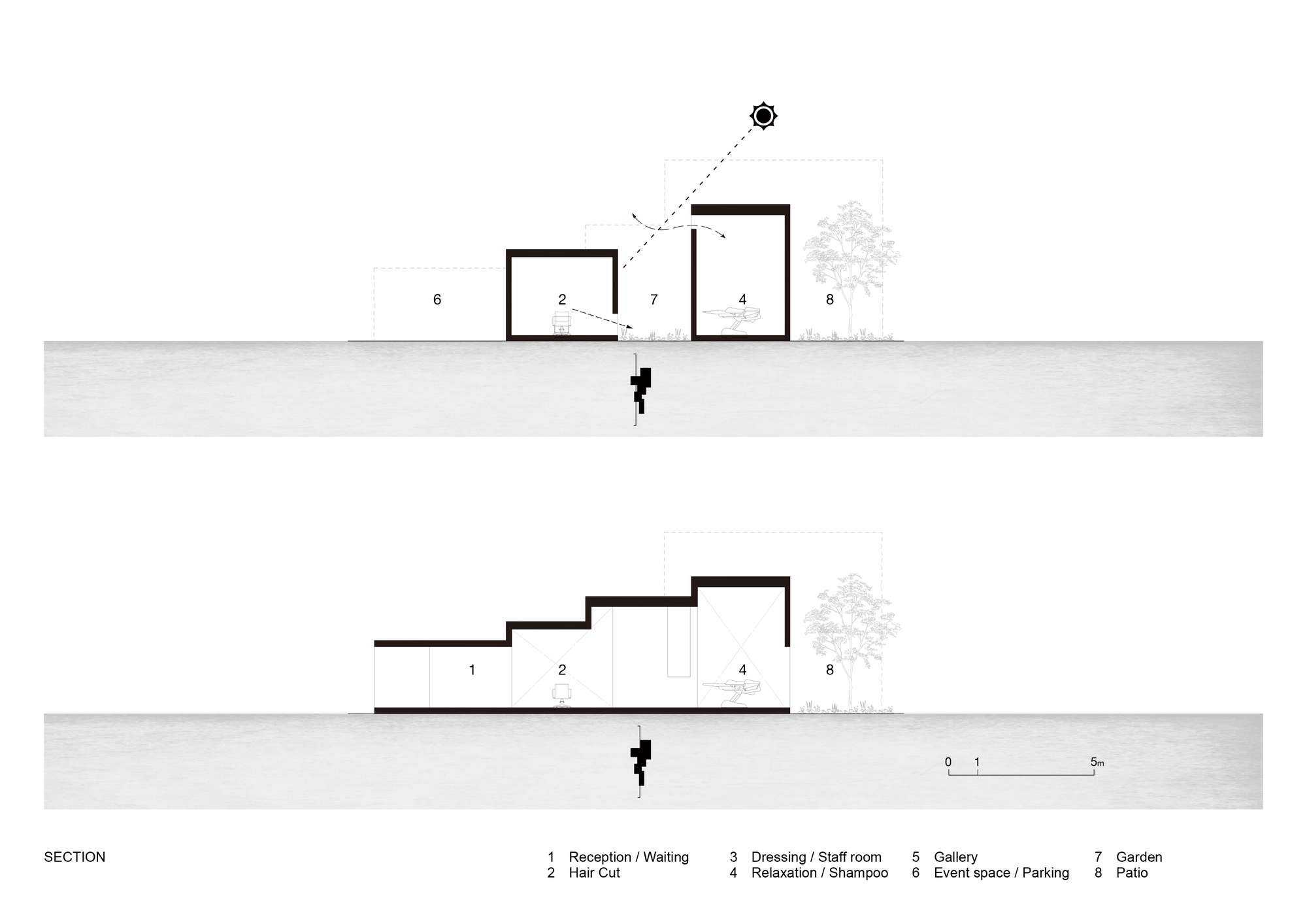 6
2
7
4
8

1
2
4
8

0 1 5m

SECTION

1 Reception / Waiting
2 Hair Cut
3 Dressing / Staff room
4 Relaxation / Shampoo
5 Gallery
6 Event space / Parking
7 Garden
8 Patio