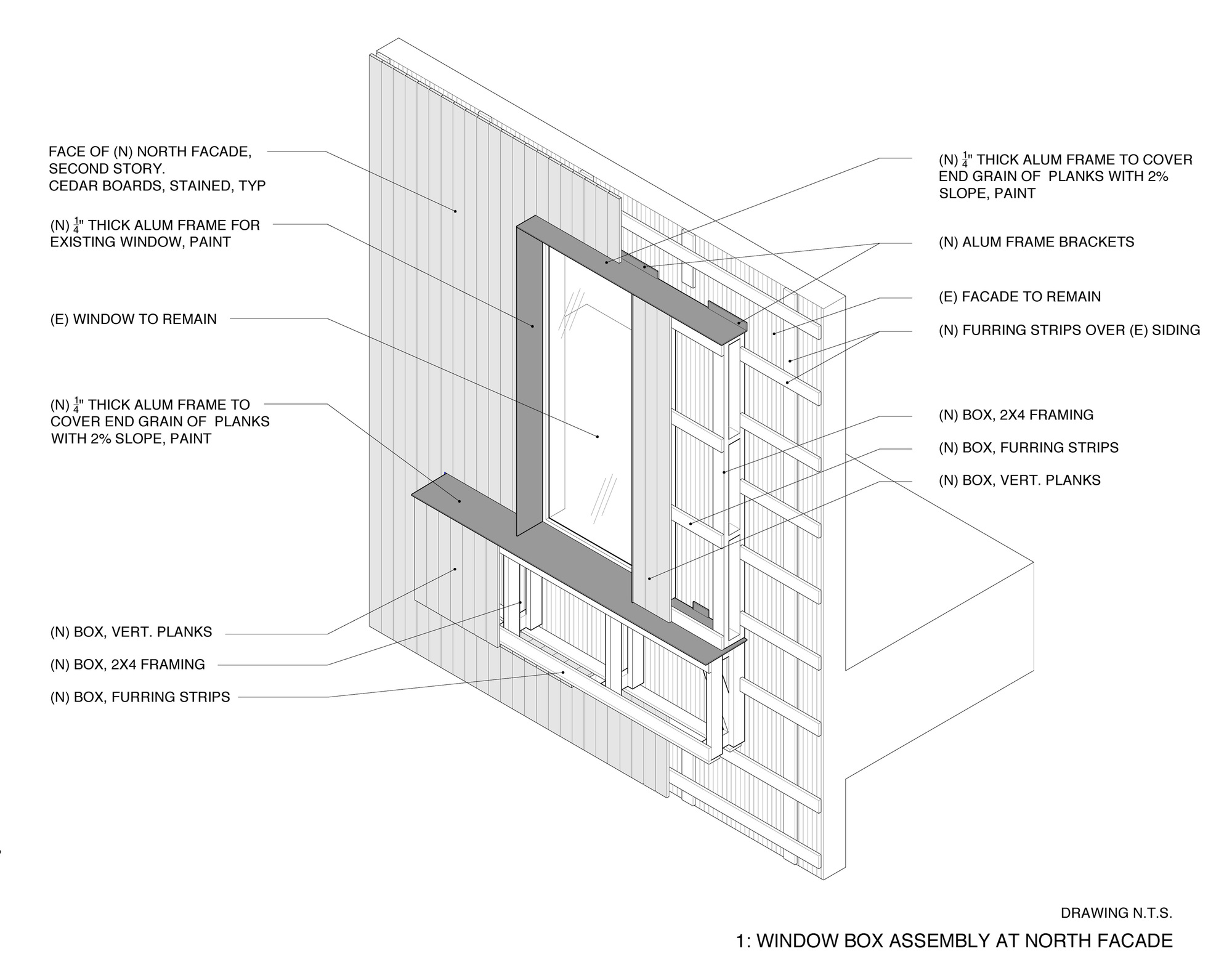 FACE OF (N) NORTH FACADE, SECOND STORY. CEDAR BOARDS, STAINED, TYP

(N) $\frac{1}{4}$" THICK ALUM FRAME FOR EXISTING WINDOW, PAINT

(E) WINDOW TO REMAIN

(N) $\frac{1}{4}$" THICK ALUM FRAME TO COVER END GRAIN OF PLANKS WITH 2% SLOPE, PAINT

(N) BOX, VERT. PLANKS

(N) BOX, 2X4 FRAMING

(N) BOX, FURRING STRIPS

(N) $\frac{1}{4}$" THICK ALUM FRAME TO COVER END GRAIN OF PLANKS WITH 2% SLOPE, PAINT

(N) ALUM FRAME BRACKETS

(E) FACADE TO REMAIN

(N) FURRING STRIPS OVER (E) SIDING

(N) BOX, 2X4 FRAMING

(N) BOX, FURRING STRIPS

(N) BOX, VERT. PLANKS

DRAWING N.T.S.

1: WINDOW BOX ASSEMBLY AT NORTH FACADE