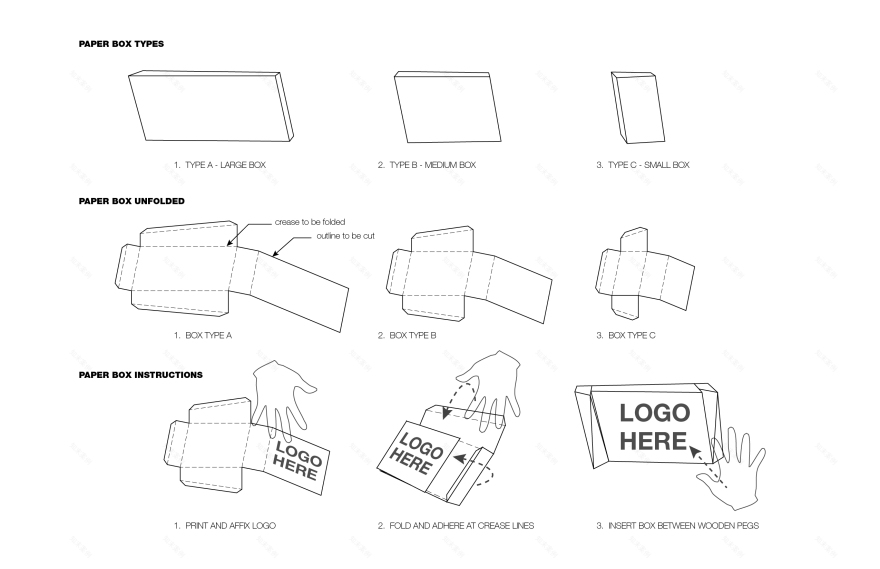 PAPER BOX TYPES

1. TYPE A - LARGE BOX

2. TYPE B - MEDIUM BOX

3. TYPE C - SMALL BOX

PAPER BOX UNFOLDED

crease to be folded

outline to be cut

1. BOX TYPE A

2. BOX TYPE B

3. BOX TYPE C

PAPER BOX INSTRUCTIONS

LOGO HERE

LOGO HERE

LOGO HERE

1. PRINT AND AFFIX LOGO

2. FOLD AND ADHERE AT CREASE LINES

3. INSERT BOX BETWEEN WOODEN PEGS