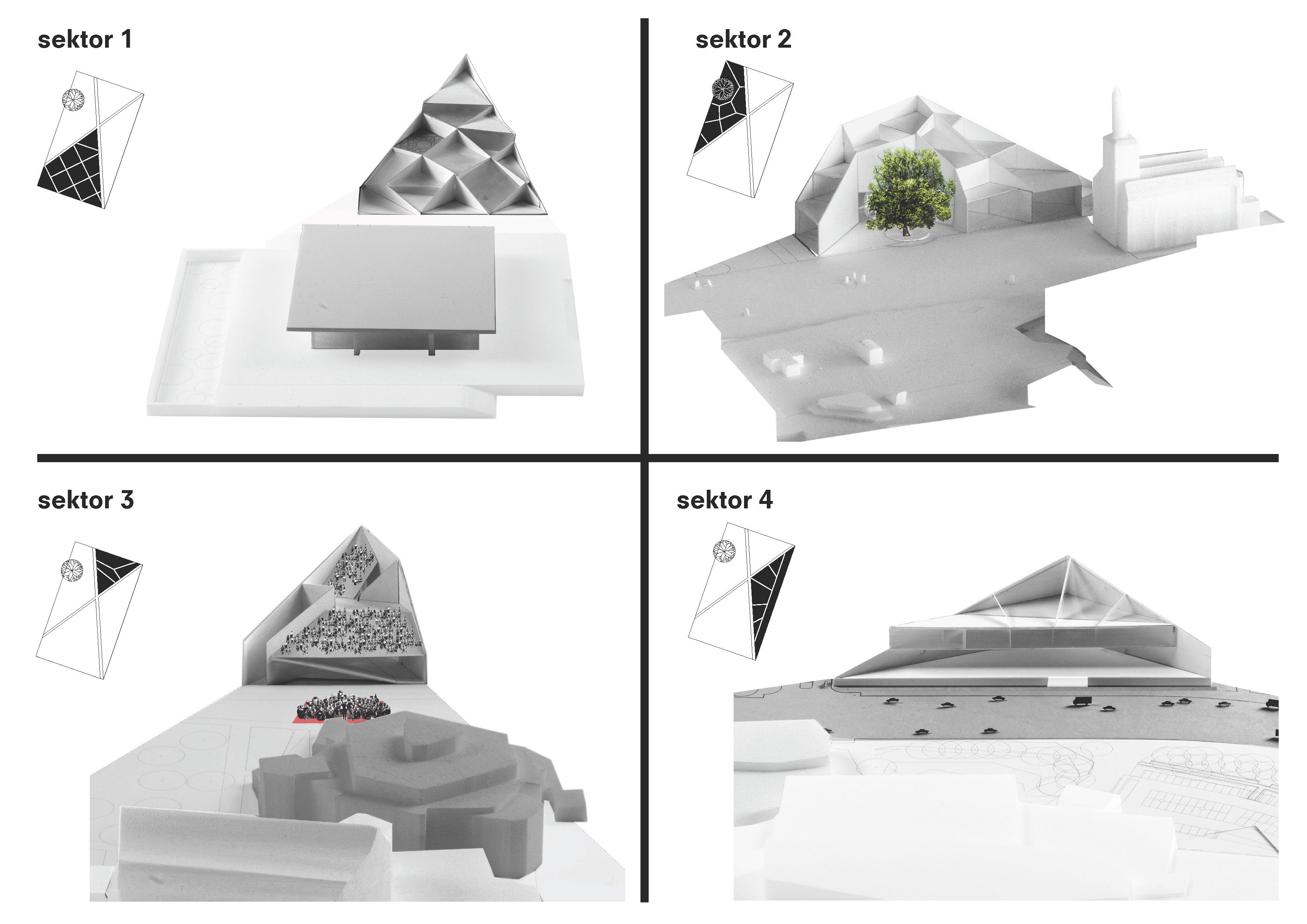 sektor 1

sektor 2

sektor 3

sektor 4