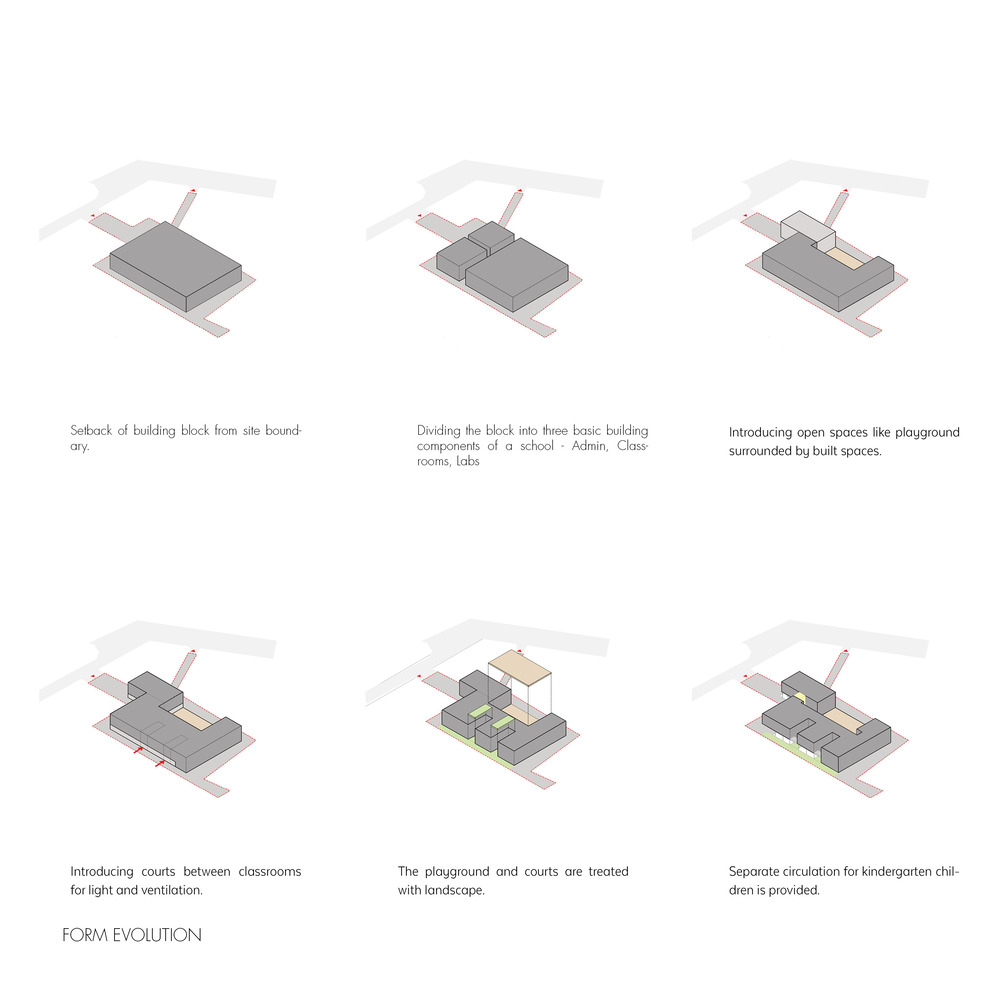 Setback of building block from site boundary.

Dividing the block into three basic building components of a school - Admin, Classrooms, Labs

Introducing open spaces like playground surrounded by built spaces.

Introducing courts between classrooms for light and ventilation.

The playground and courts are treated with landscape.

Separate circulation for kindergarten children is provided.

FORM EVOLUTION