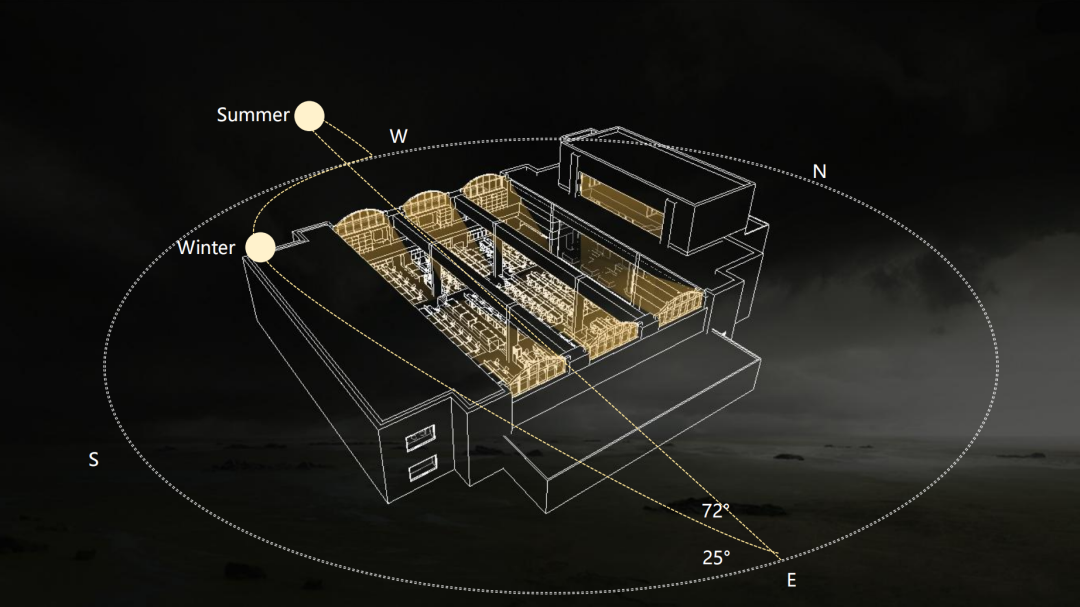 Summer
W
N
Winter
S
72°
25°
E