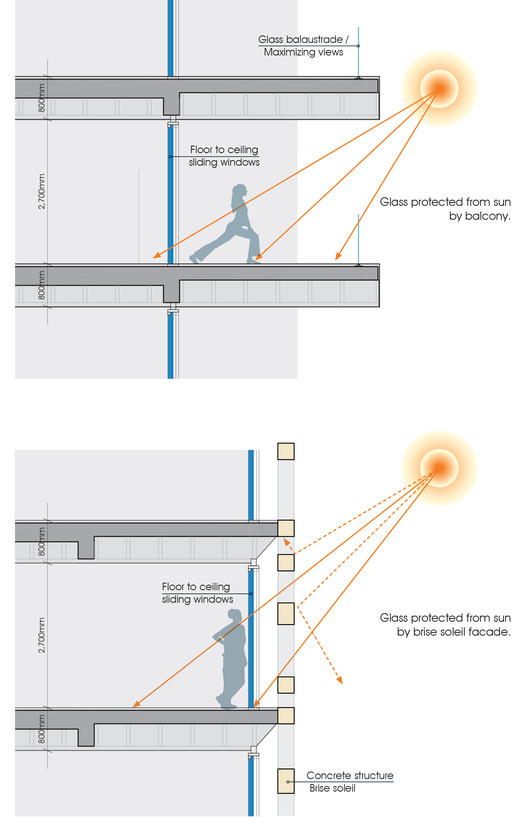 Glass balaustrade /
Maximizing views

800mm

Floor to ceiling
sliding windows

2.700mm

Glass protected from sun
by balcony.

800mm

800mm

Floor to ceiling
sliding windows

2.700mm

Glass protected from sun
by brise soleil facade.

800mm

Concrete structure
Brise soleil