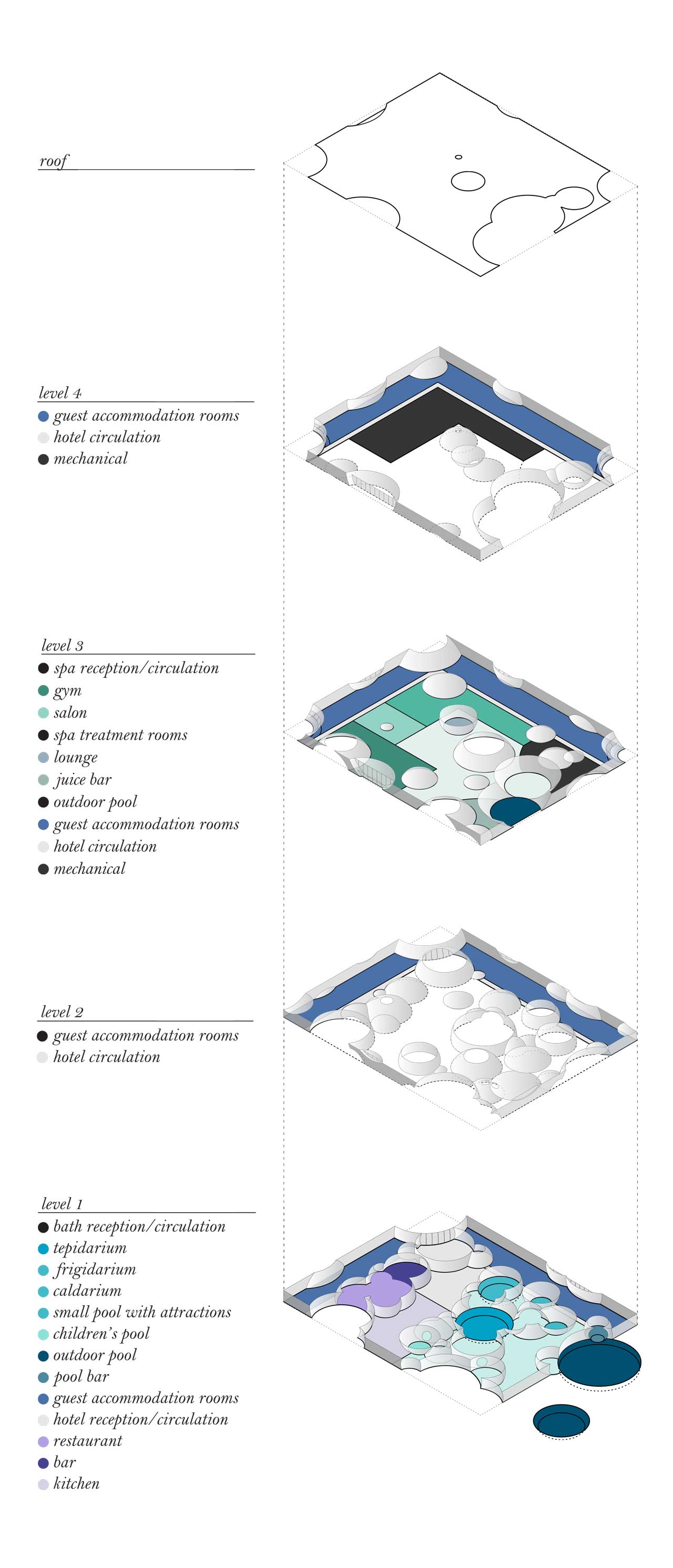 roof

level 4
guest accommodation rooms
hotel circulation
mechanical

level 3
spa reception/circulation
gym
salon
spa treatment rooms
lounge
juice bar
outdoor pool
guest accommodation rooms
hotel circulation
mechanical

level 2
guest accommodation rooms
hotel circulation

level 1
bath reception/circulation
tepidarium
frigidarium
caldarium
small pool with attractions
children's pool
outdoor pool
pool bar
guest accommodation rooms
hotel reception/circulation
restaurant
bar
kitchen