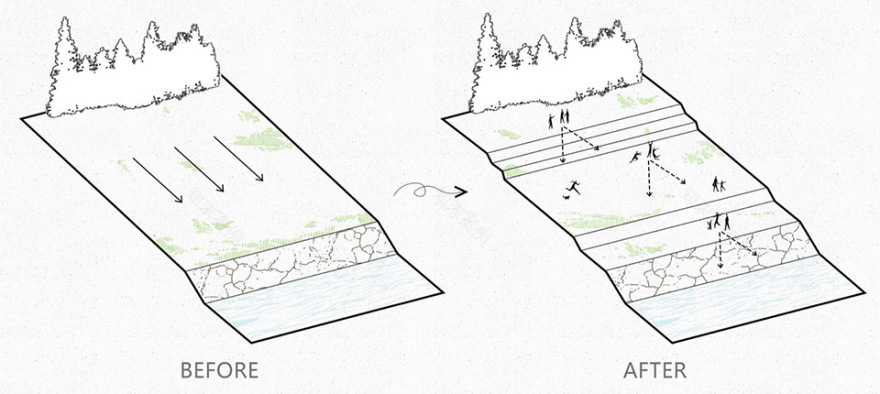 BEFORE

AFTER