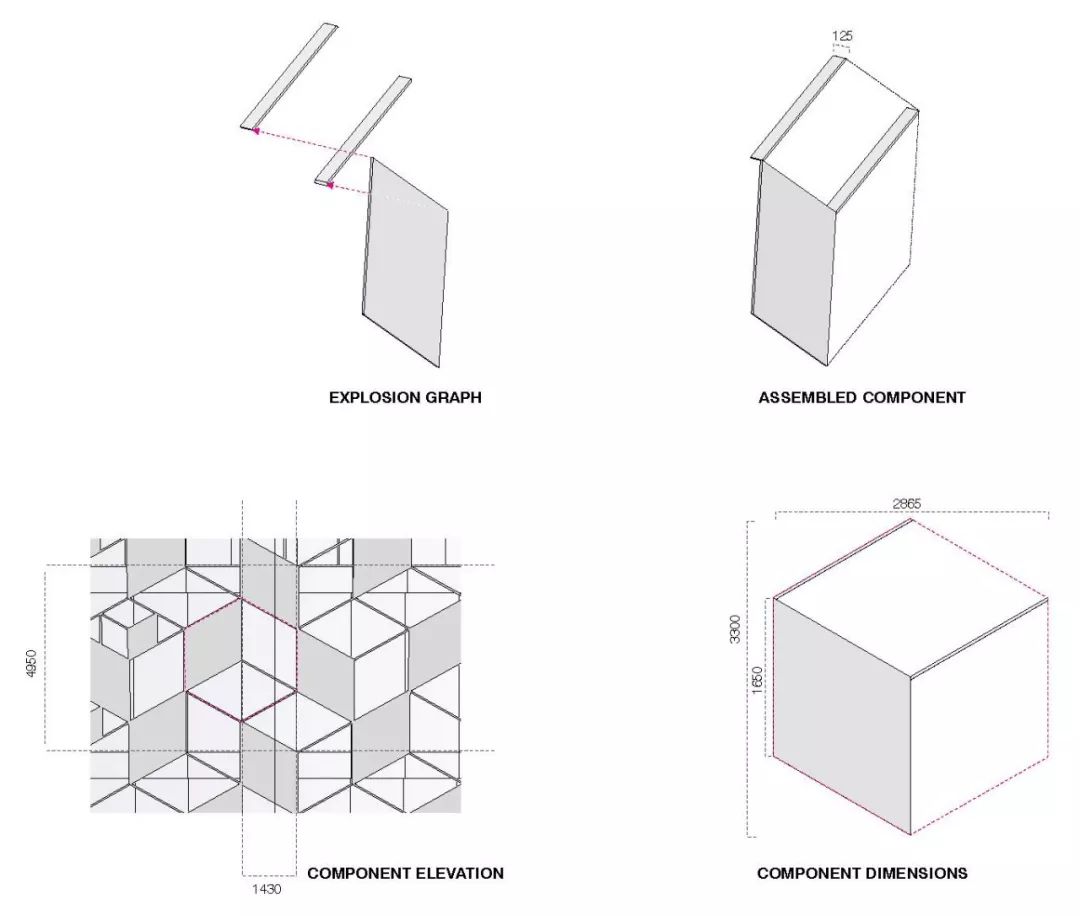 EXPLOSION GRAPH

125

ASSEMBLED COMPONENT

4950

1430

COMPONENT ELEVATION

2865

3300

1650

COMPONENT DIMENSIONS