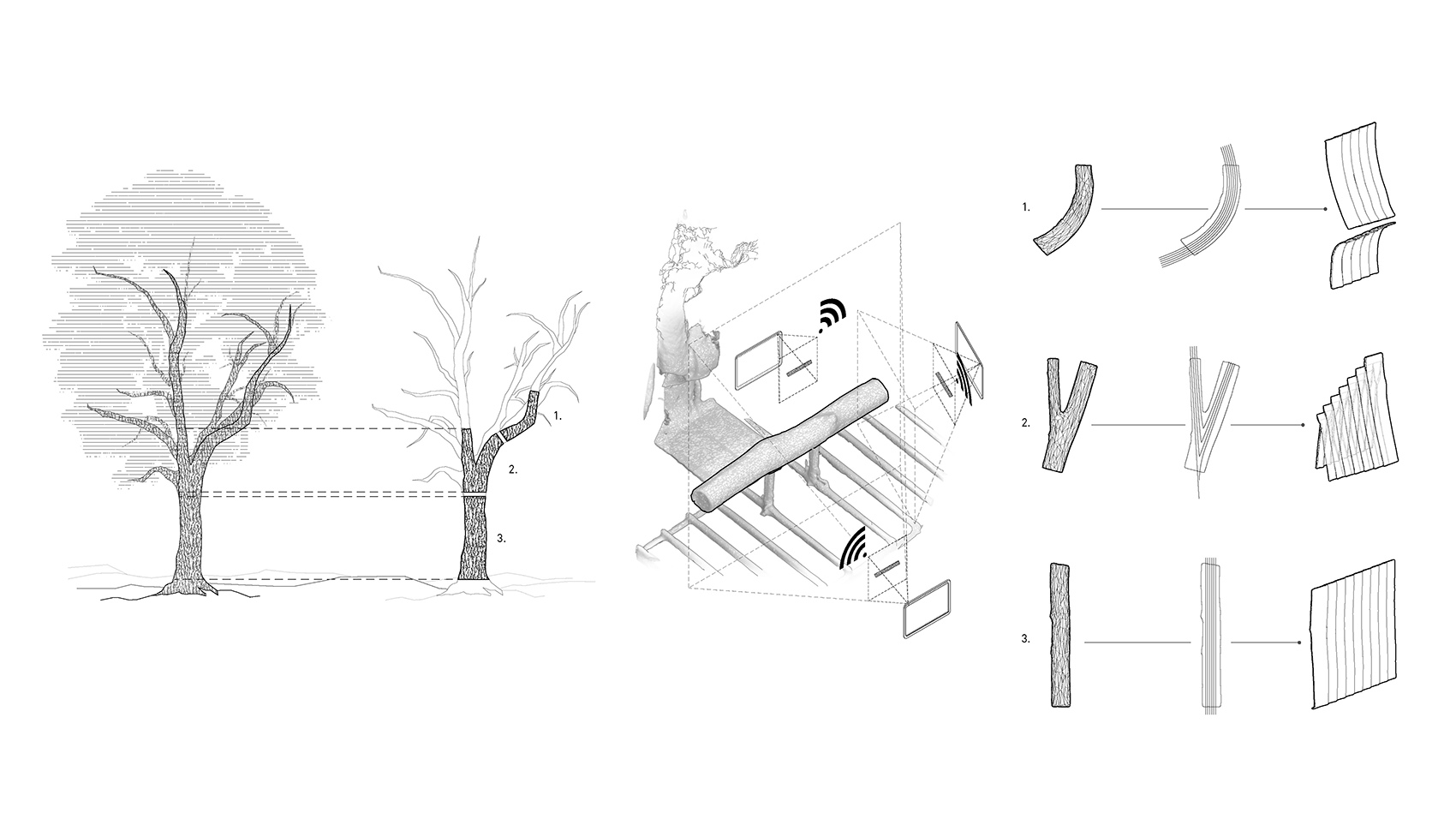 1.

2.

3.

1.

2.

3.