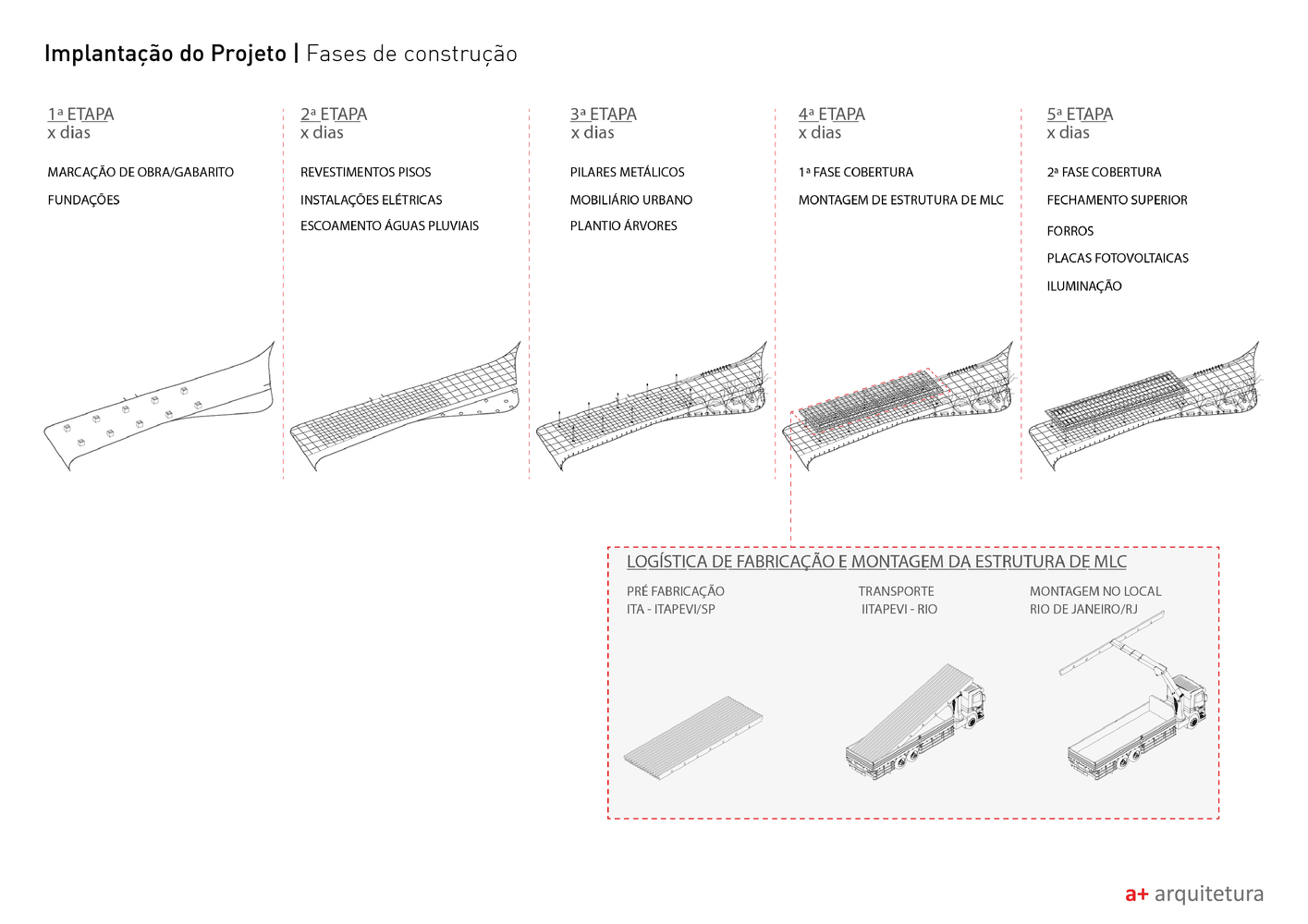 Implantação do Projeto | Fases de construção

1ª ETAPA
x dias

MARCAÇÃO DE OBRA/GABARITO

FUNDAÇÕES

2ª ETAPA
x dias

REVESTIMENTOS PISOS

INSTALAÇÕES ELÉTRICAS

ESCOAMENTO ÁGUAS PLUVIAIS

3ª ETAPA
x dias

PILARES METÁLICOS

MOBILIÁRIO URBANO

PLANTIO ÁRVORES

4ª ETAPA
x dias

1ª FASE COBERTURA

MONTAGEM DE ESTRUTURA DE MLC

5ª ETAPA
x dias

2ª FASE COBERTURA

FECHAMENTO SUPERIOR

FORROS

PLACAS FOTOVOLTAICAS

ILUMINAÇÃO

LOGÍSTICA DE FABRICAÇÃO E MONTAGEM DA ESTRUTURA DE MLC

PRÉ FABRICAÇÃO
ITA - ITAPEVI/SP

TRANSPORTE
IITAPEVI - RIO

MONTAGEM NO LOCAL
RIO DE JANEIRO/RJ

a+ arquitetura