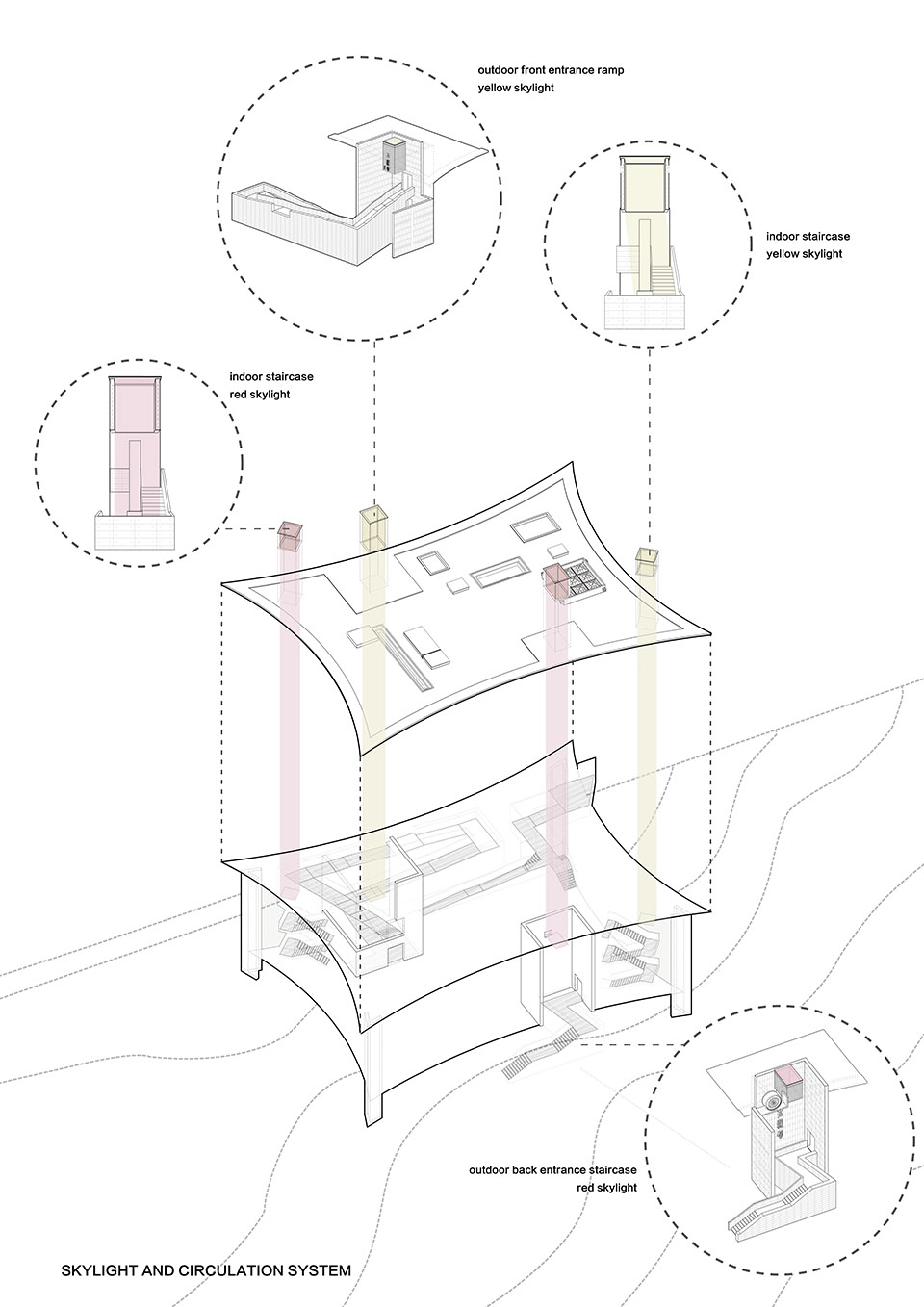 outdoor front entrance ramp
yellow skylight

indoor staircase
yellow skylight

indoor staircase
red skylight

outdoor back entrance staircase
red skylight

SKYLIGHT AND CIRCULATION SYSTEM