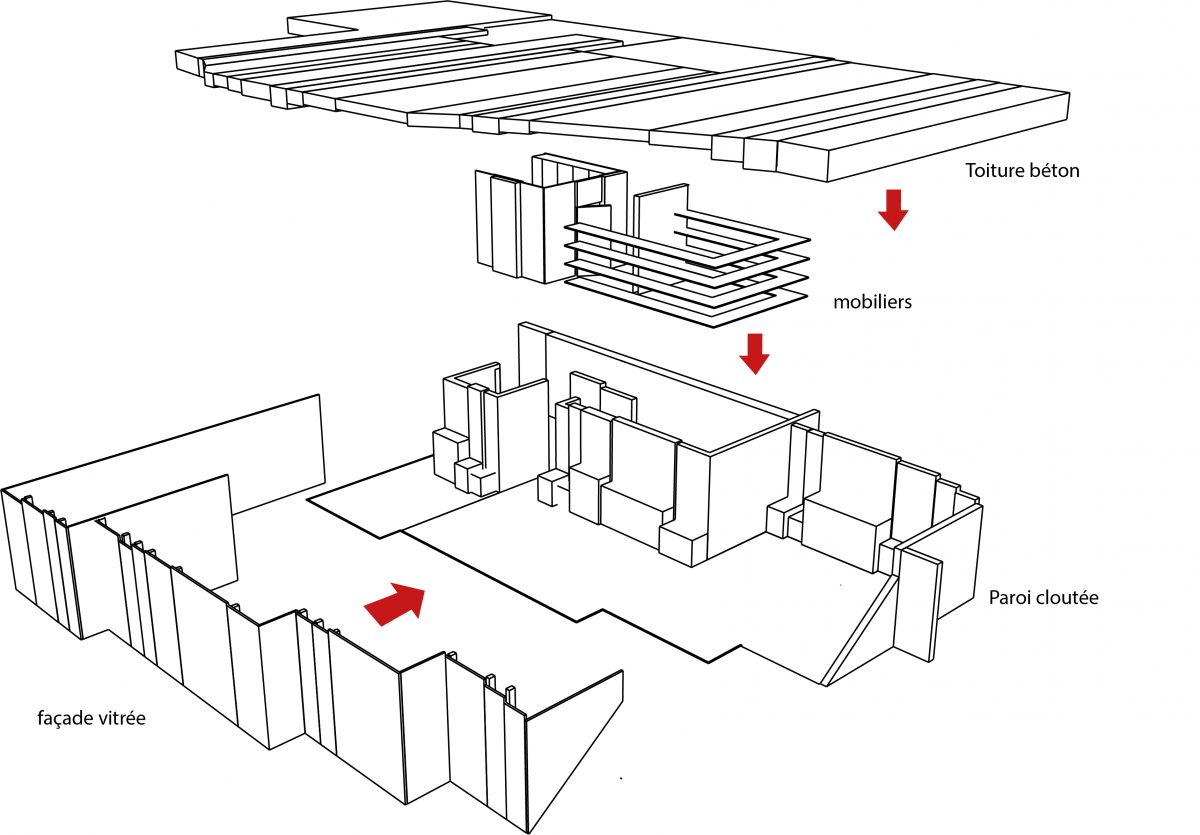 Toiture béton

mobiliers

Paroi cloutée

façade vitrée