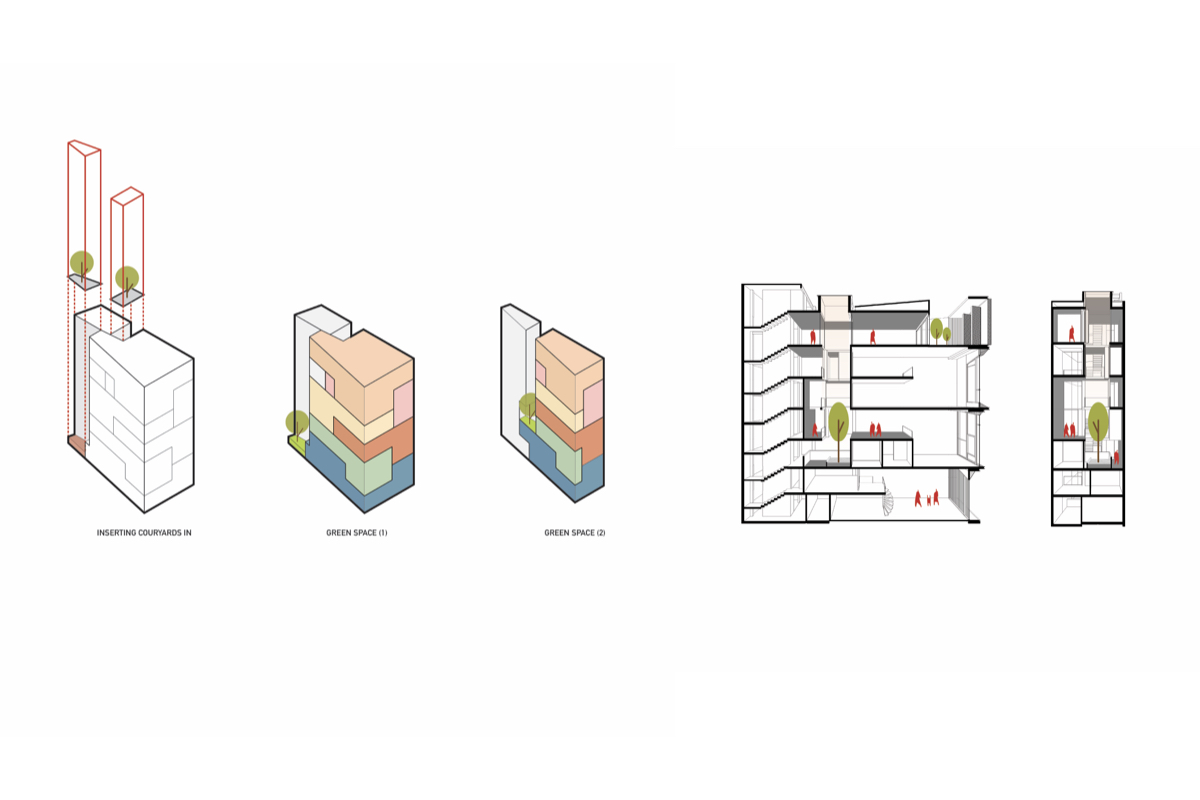 INSERTING COURYARDS IN

GREEN SPACE (1)

GREEN SPACE (2)