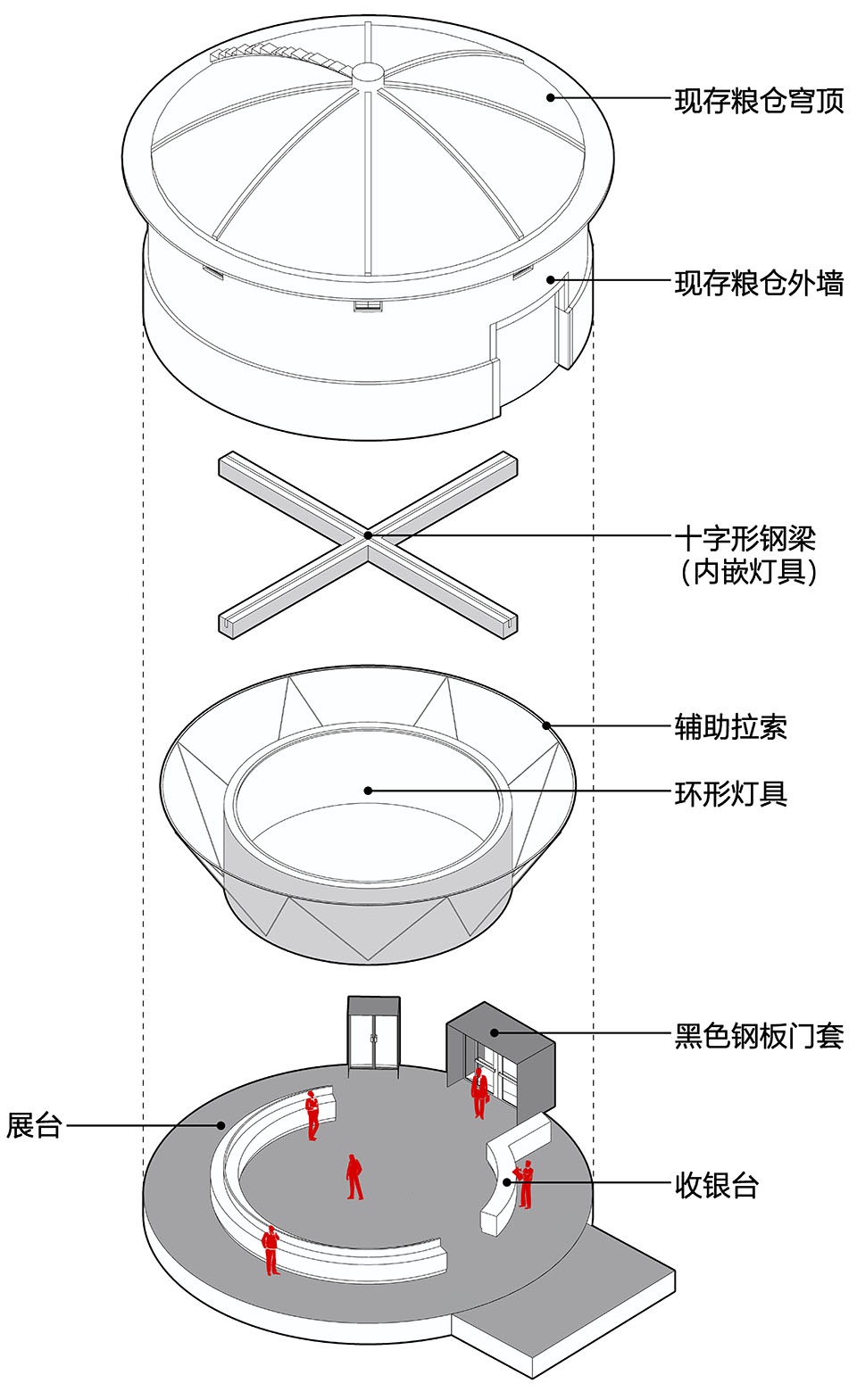 现存粮仓穹顶

现存粮仓外墙

十字形钢梁
(内嵌灯具)

辅助拉索

环形灯具

黑色钢板门套

展台

收银台