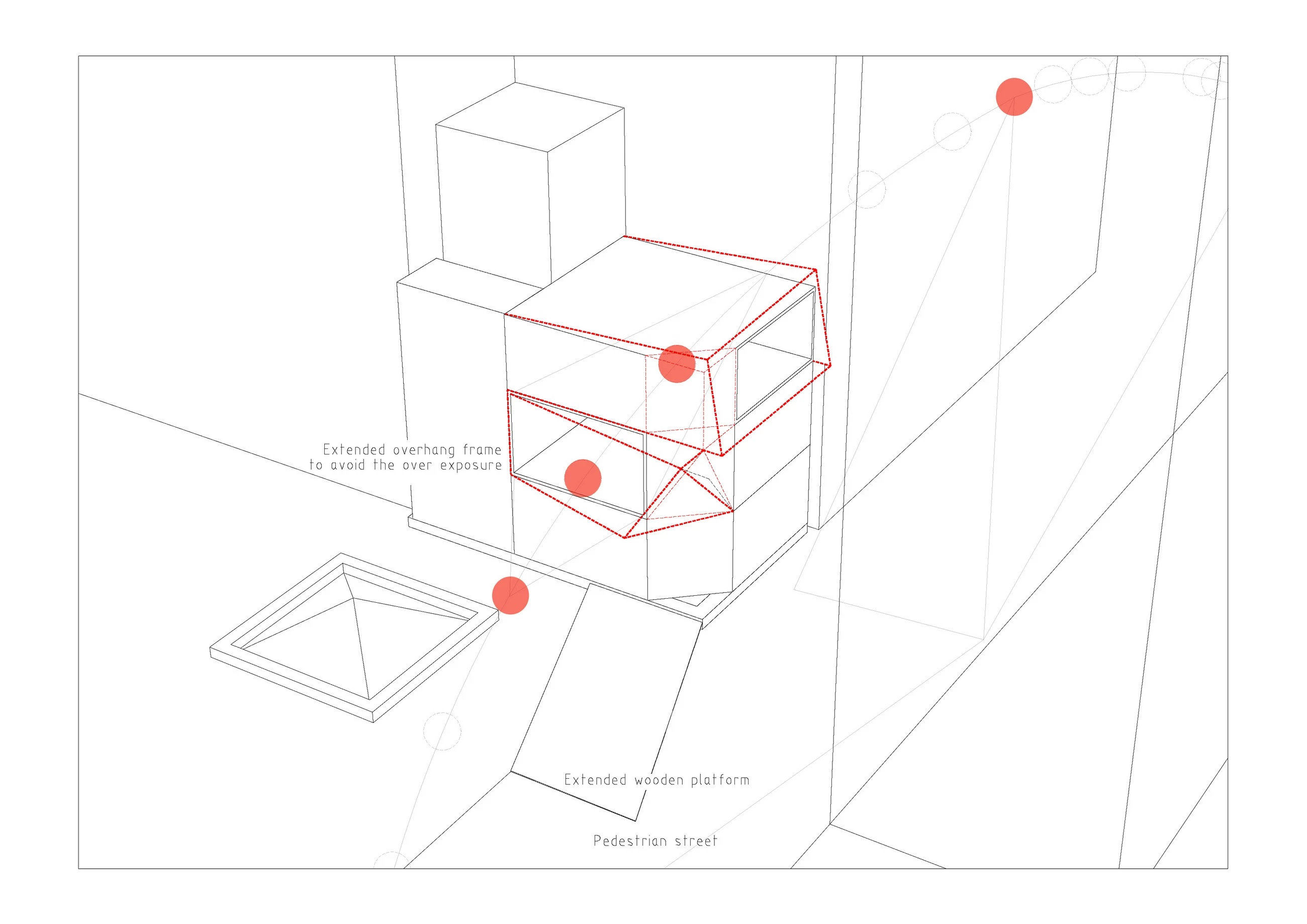 Extended overhang frame
to avoid the over exposure

Extended wooden platform

Pedestrian street