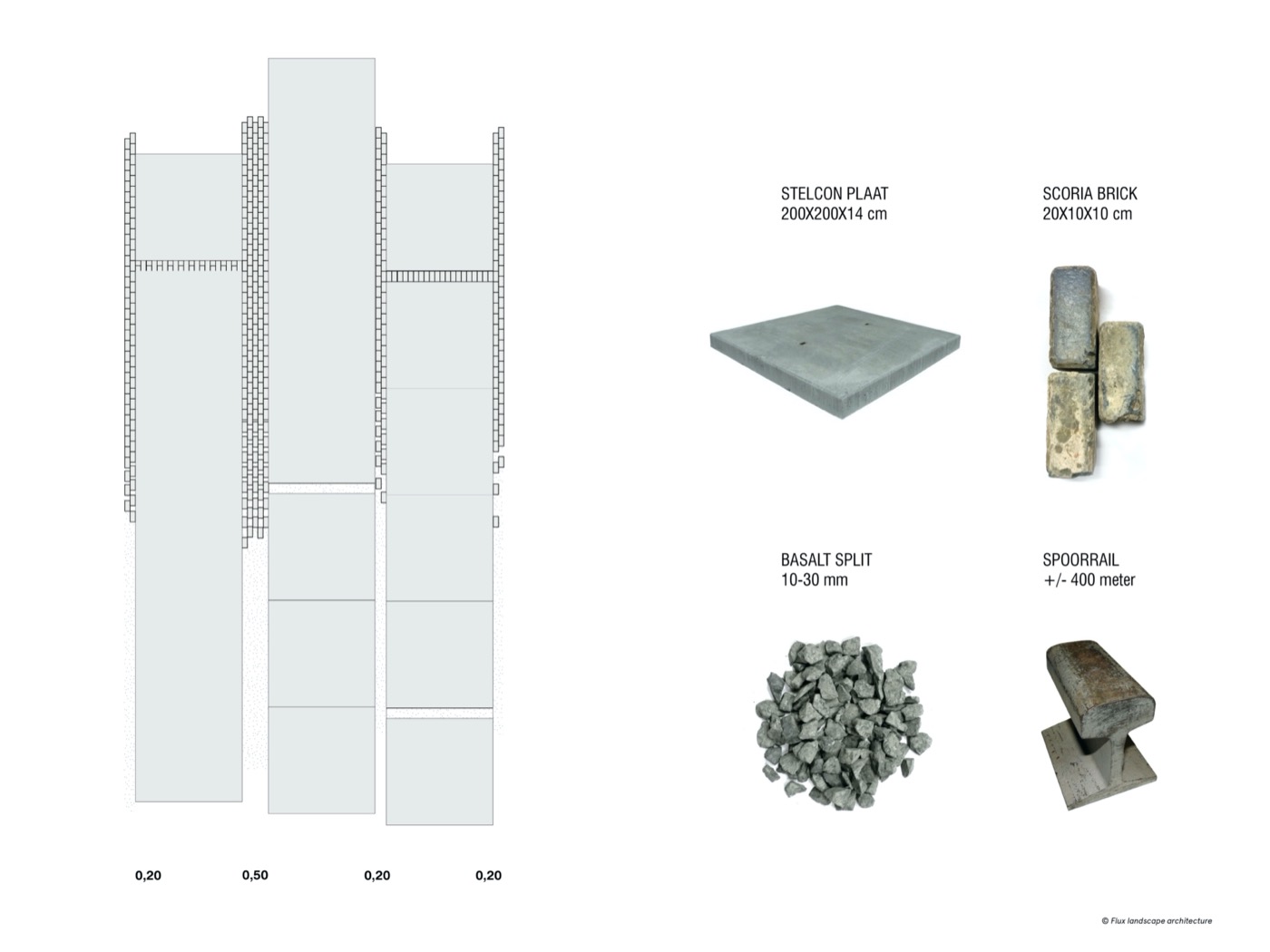 STELCON PLAAT
200X200X14 cm

SCORIA BRICK
20X10X10 cm

BASALT SPLIT
10-30 mm

SPOORRAIL
+/- 400 meter

0,20 0,50 0,20 0,20

© Flux landscape architecture