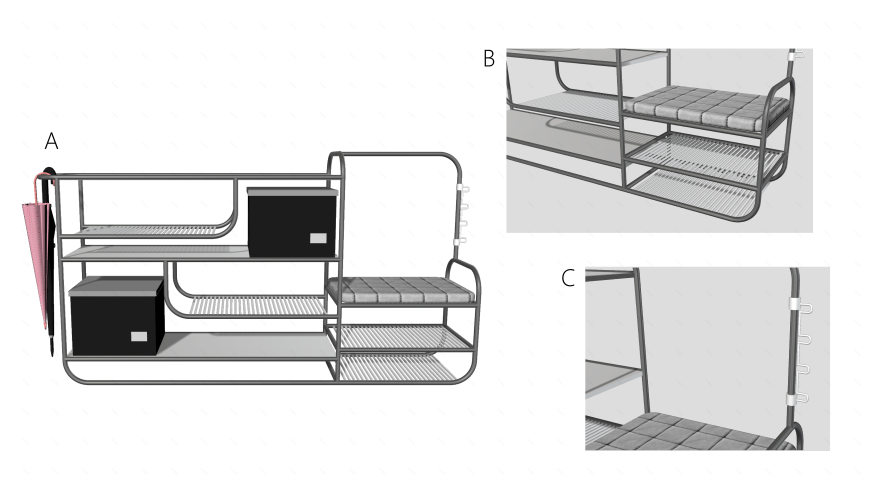 A

B

C