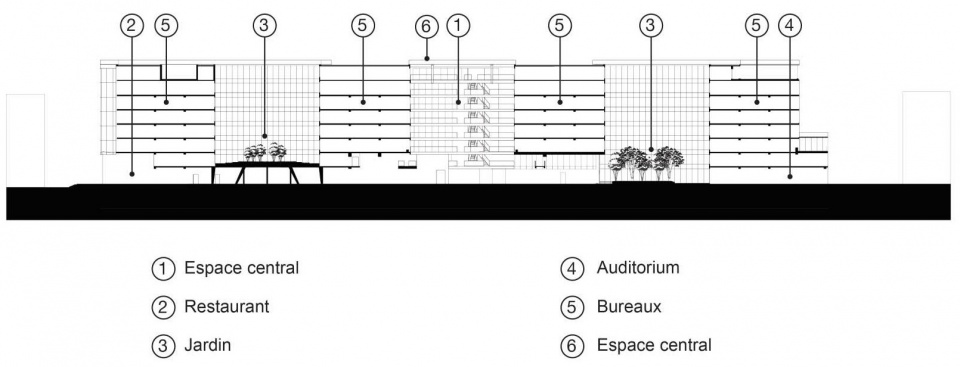 2 5 3 5 6 1 5 3 5 4

1 Espace central
2 Restaurant
3 Jardin

4 Auditorium
5 Bureaux
6 Espace central