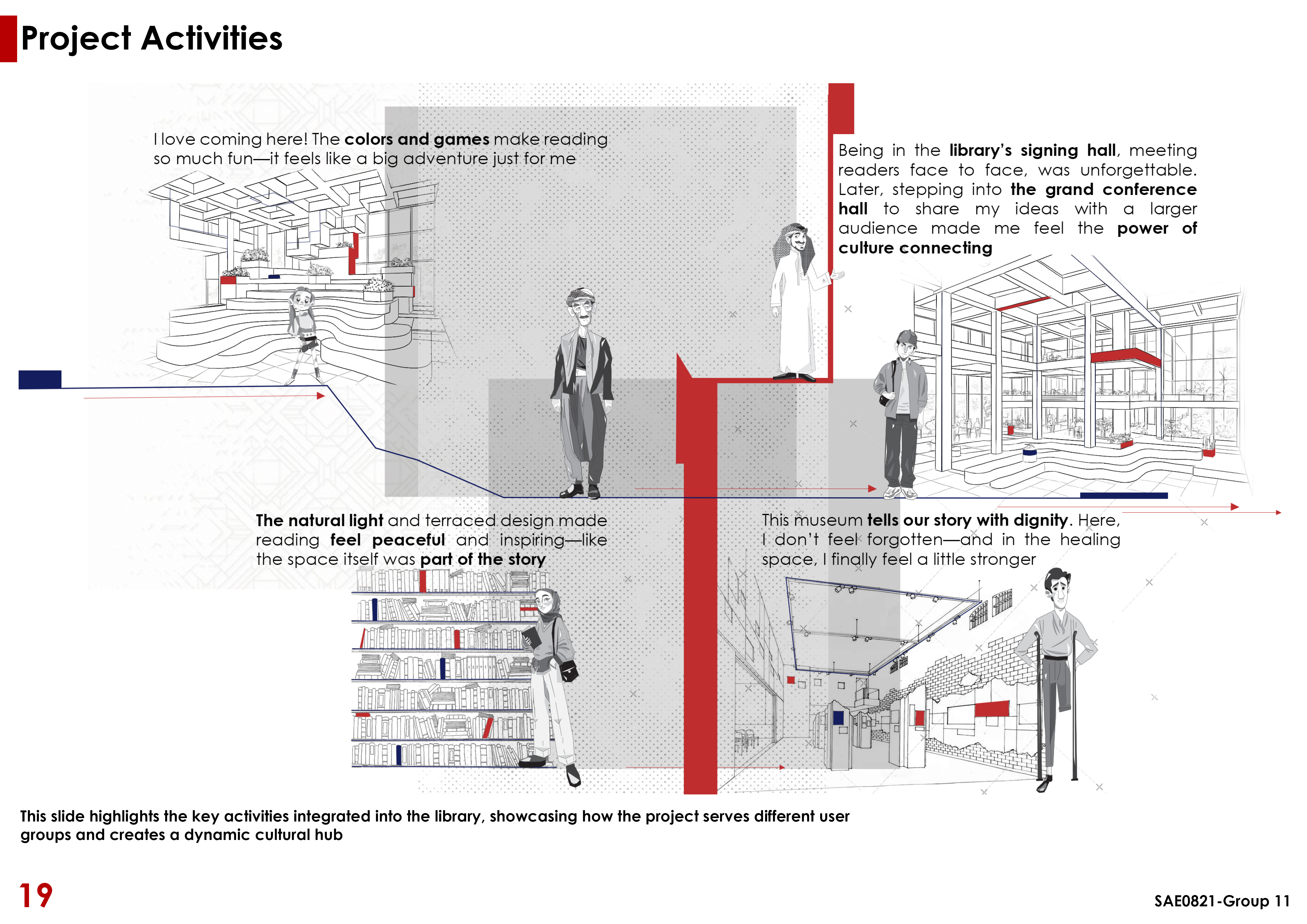 Project Activities

I love coming here! The colors and games make reading so much fun—it feels like a big adventure just for me

Being in the library's signing hall, meeting readers face to face, was unforgettable. Later, stepping into the grand conference hall to share my ideas with a larger audience made me feel the power of culture connecting

The natural light and terraced design made reading feel peaceful and inspiring—like the space itself was part of the story

This museum tells our story with dignity. Here, I don't feel forgotten—and in the healing space, I finally feel a little stronger

This slide highlights the key activities integrated into the library, showcasing how the project serves different user groups and creates a dynamic cultural hub

19

SAE0821-Group 11