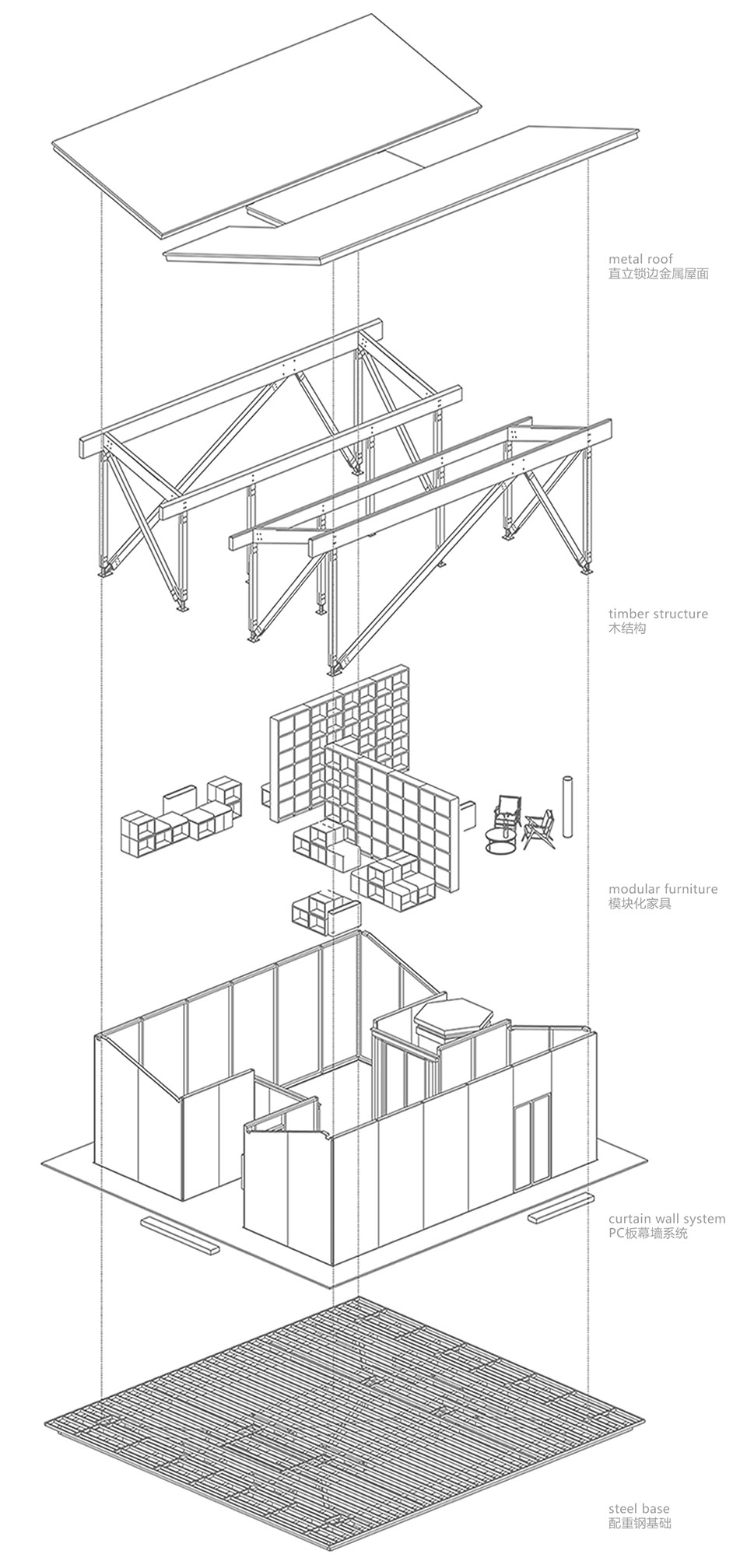 metal roof
直立锁边金属屋面

timber structure
木结构

modular furniture
模块化家具

curtain wall system
PC板幕墙系统

steel base
配重钢基础