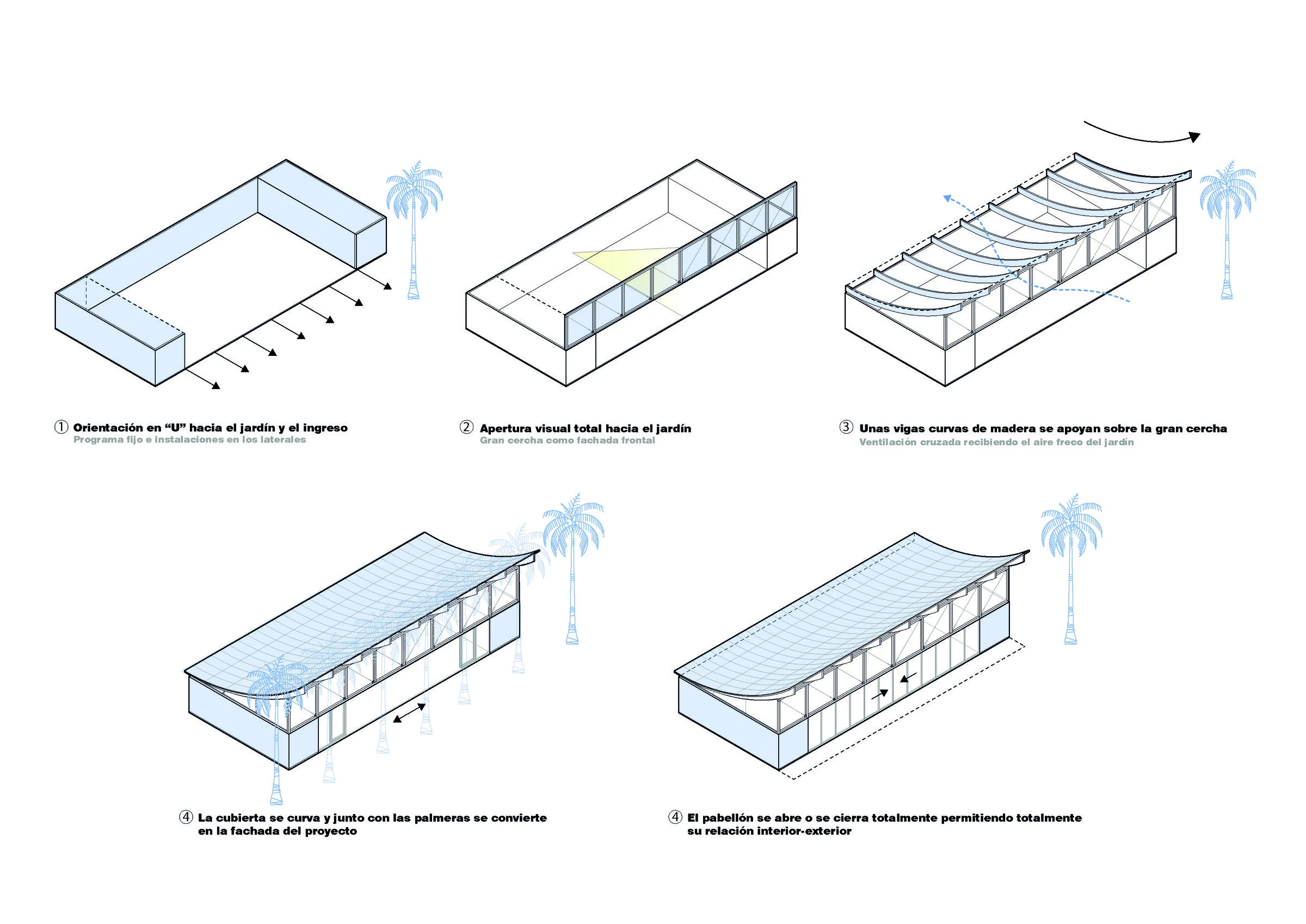 ① Orientación en "U" hacia el jardín y el ingreso
Programa fijo e instalaciones en los laterales

② Apertura visual total hacia el jardín
Gran cercha como fachada frontal

③ Unas vigas curvas de madera se apoyan sobre la gran cercha
Ventilación cruzada recibiendo el aire freco del jardín

④ La cubierta se curva y junto con las palmeras se convierte en la fachada del proyecto

④ El pabellón se abre o se cierra totalmente permitiendo totalmente su relación interior-exterior