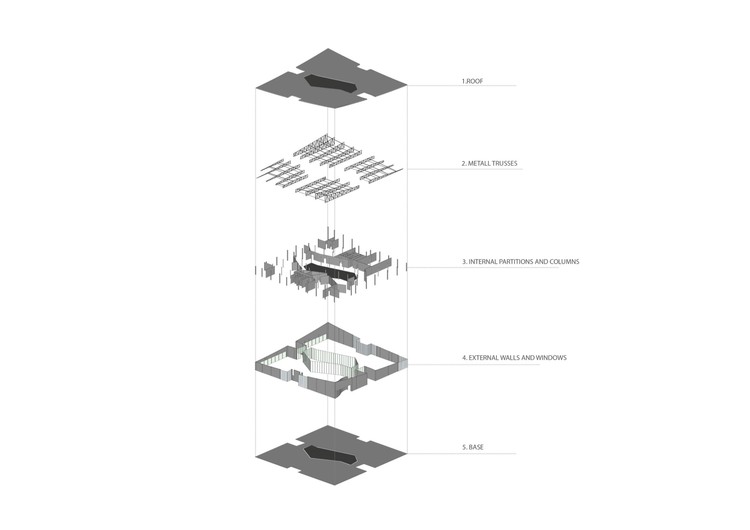 1.ROOF

2. METALL TRUSSES

3. INTERNAL PARTITIONS AND COLUMNS

4. EXTERNAL WALLS AND WINDOWS

5. BASE