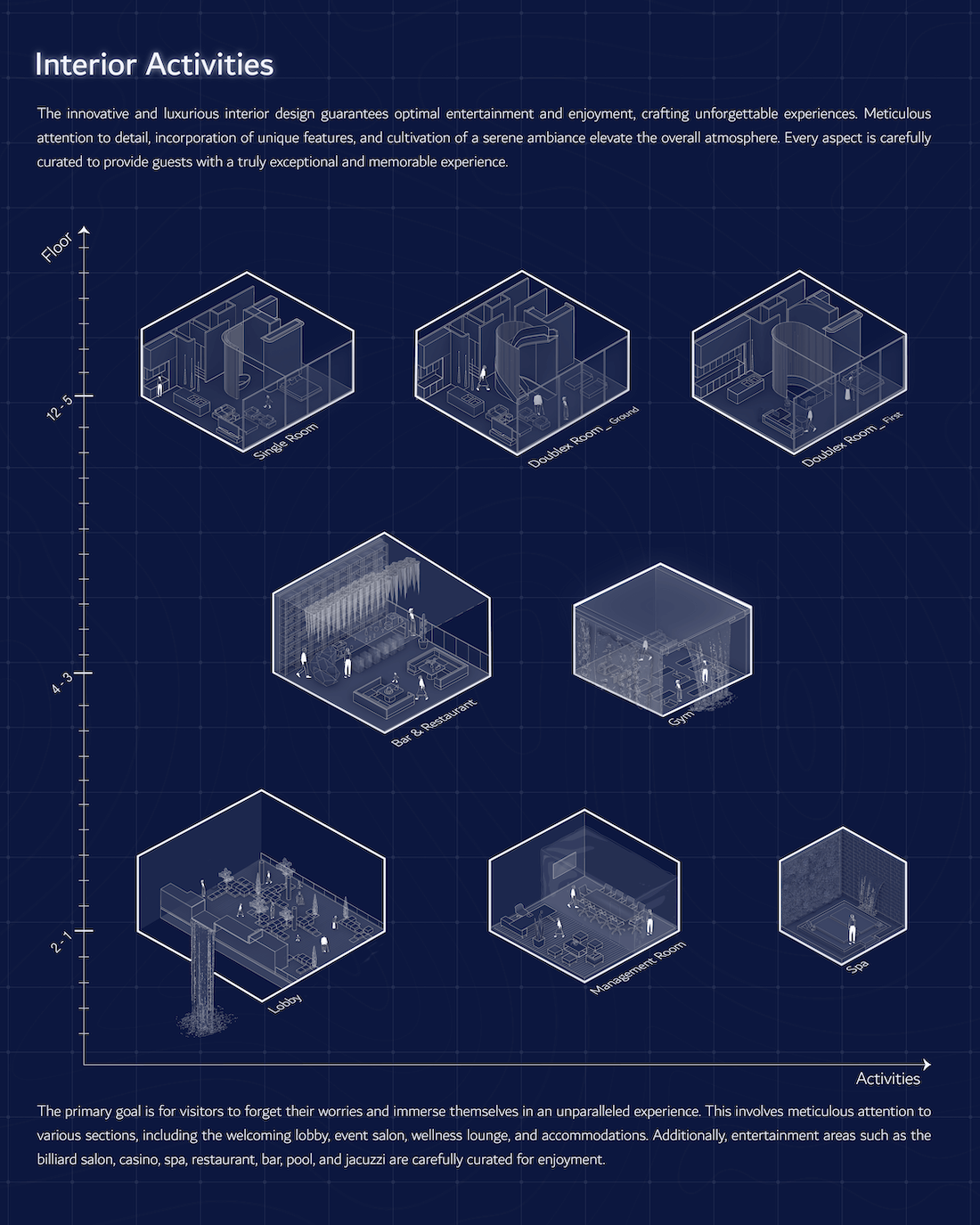 Interior Activities

The innovative and luxurious interior design guarantees optimal entertainment and enjoyment, crafting unforgettable experiences. Meticulous attention to detail, incorporation of unique features, and cultivation of a serene ambiance elevate the overall atmosphere. Every aspect is carefully curated to provide guests with a truly exceptional and memorable experience.

Floor

12 - 5

Single Room

Doublex Room _ Ground

Doublex Room _ First

4 - 3

Bar & Restaurant

Gym

2 - 1

Lobby

Management Room

Spa

Activities

The primary goal is for visitors to forget their worries and immerse themselves in an unparalleled experience. This involves meticulous attention to various sections, including the welcoming lobby, event salon, wellness lounge, and accommodations. Additionally, entertainment areas such as the billiard salon, casino, spa, restaurant, bar, pool, and jacuzzi are carefully curated for enjoyment.