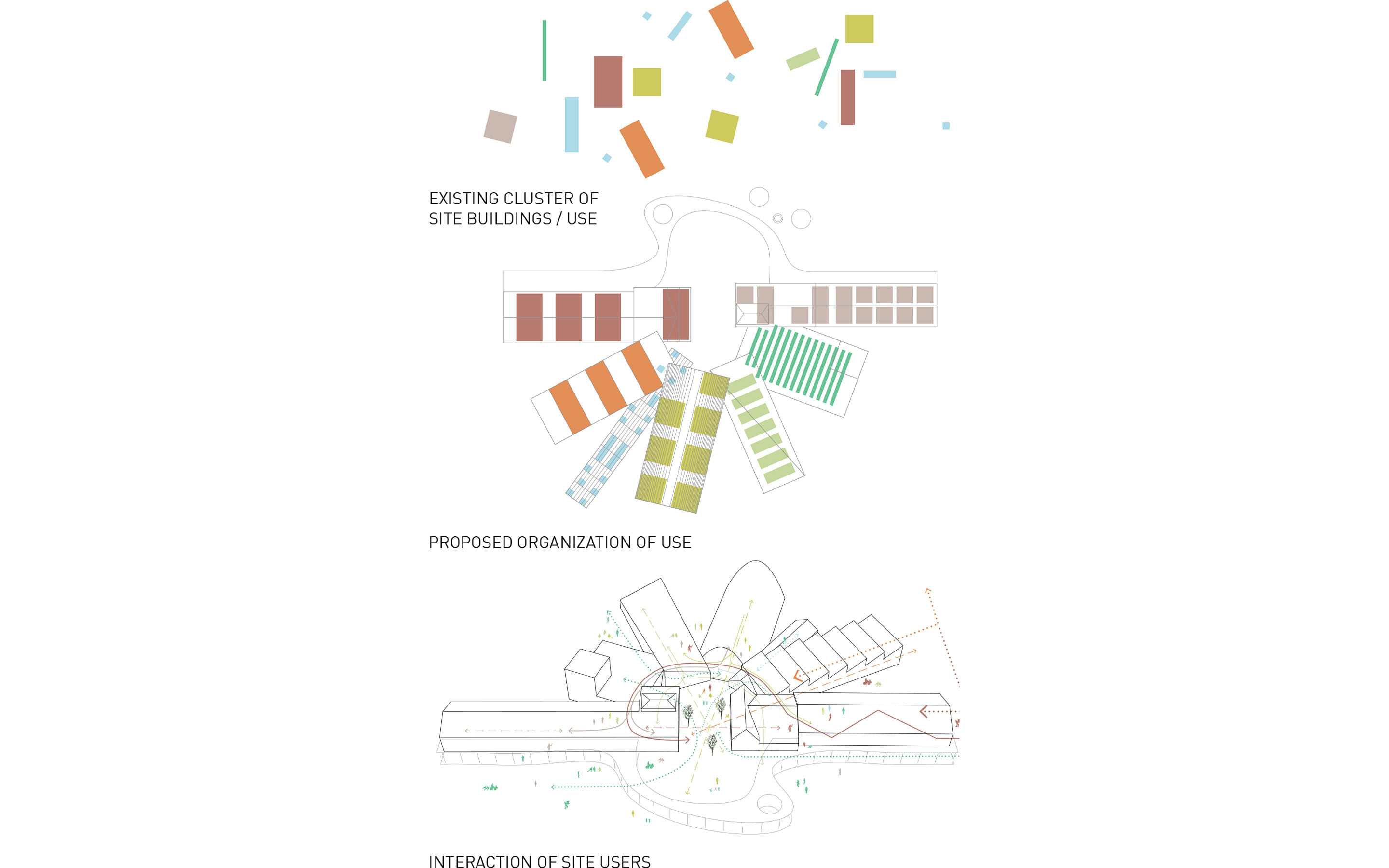 EXISTING CLUSTER OF SITE BUILDINGS / USE

PROPOSED ORGANIZATION OF USE

INTERACTION OF SITE USERS