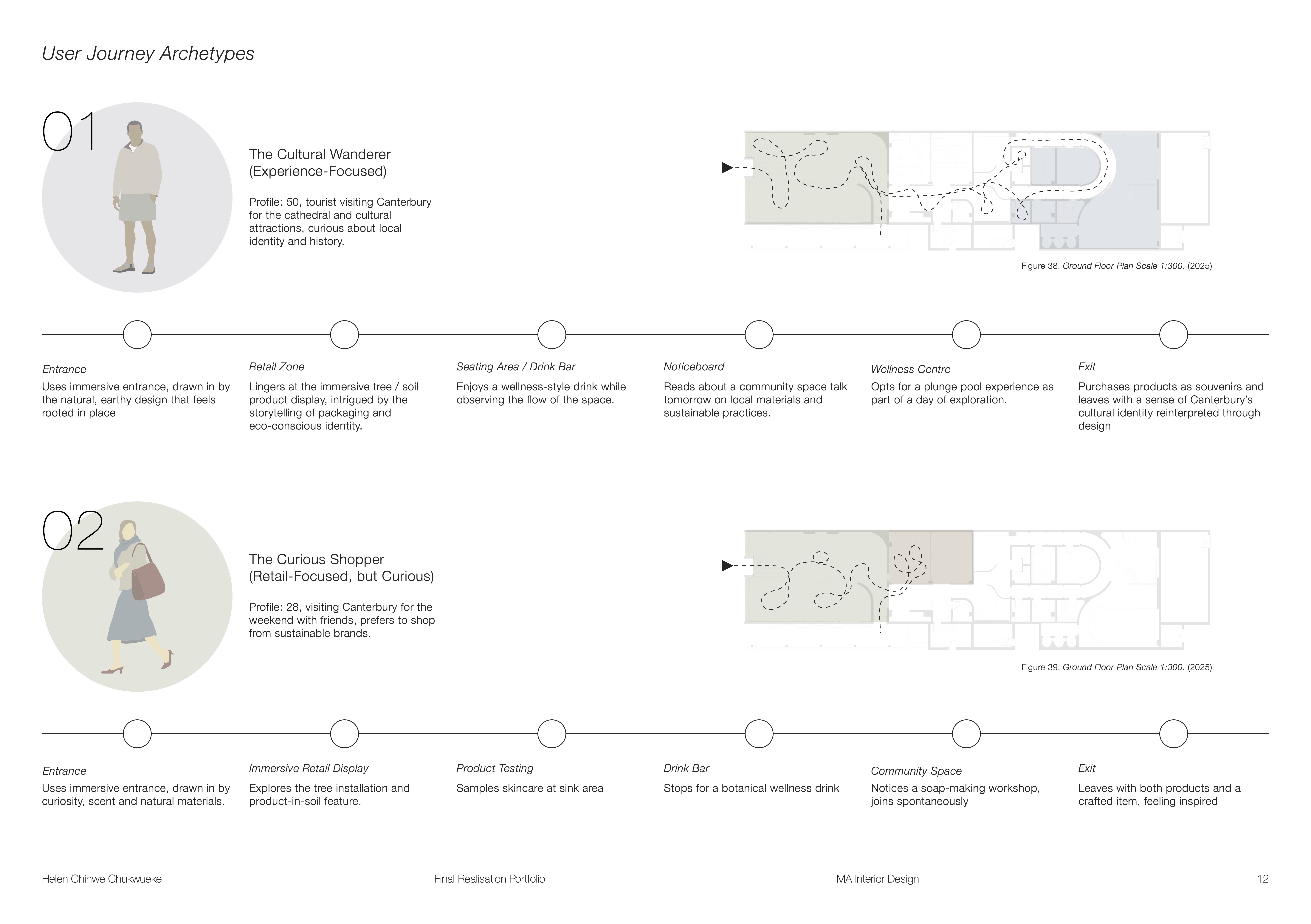 User Journey Archetypes

01

The Cultural Wanderer (Experience-Focused)

Profile: 50, tourist visiting Canterbury for the cathedral and cultural attractions, curious about local identity and history.

Figure 38. Ground Floor Plan Scale 1:300. (2025)

Entrance
Uses immersive entrance, drawn in by the natural, earthy design that feels rooted in place

Retail Zone
Lingers at the immersive tree / soil product display, intrigued by the storytelling of packaging and eco-conscious identity.

Seating Area / Drink Bar
Enjoys a wellness-style drink while observing the flow of the space.

Noticeboard
Reads about a community space talk tomorrow on local materials and sustainable practices.

Wellness Centre
Opts for a plunge pool experience as part of a day of exploration.

Exit
Purchases products as souvenirs and leaves with a sense of Canterbury's cultural identity reinterpreted through design

02

The Curious Shopper (Retail-Focused, but Curious)

Profile: 28, visiting Canterbury for the weekend with friends, prefers to shop from sustainable brands.

Figure 39. Ground Floor Plan Scale 1:300. (2025)

Entrance
Uses immersive entrance, drawn in by curiosity, scent and natural materials.

Immersive Retail Display
Explores the tree installation and product-in-soil feature.

Product Testing
Samples skincare at sink area

Drink Bar
Stops for a botanical wellness drink

Community Space
Notices a soap-making workshop, joins spontaneously

Exit
Leaves with both products and a crafted item, feeling inspired

Helen Chinwe Chukwueke

Final Realisation Portfolio

MA Interior Design

12