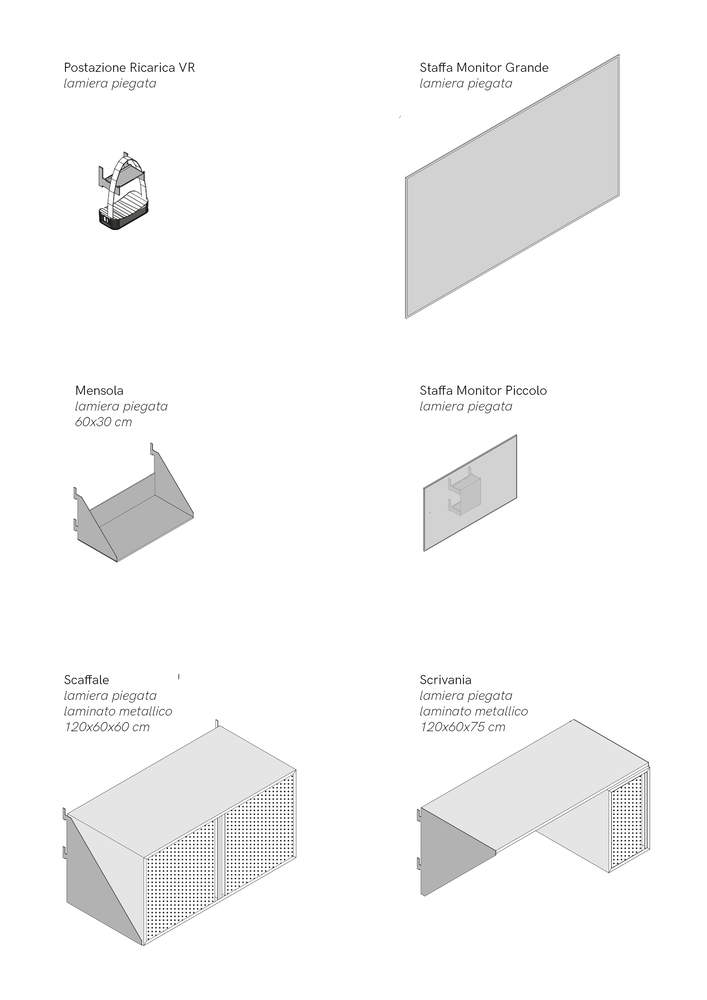 Postazione Ricarica VR
lamiera piegata

Staffa Monitor Grande
lamiera piegata

Mensola
lamiera piegata
60x30 cm

Staffa Monitor Piccolo
lamiera piegata

Scaffale
lamiera piegata
laminato metallico
120x60x60 cm

Scrivania
lamiera piegata
laminato metallico
120x60x75 cm