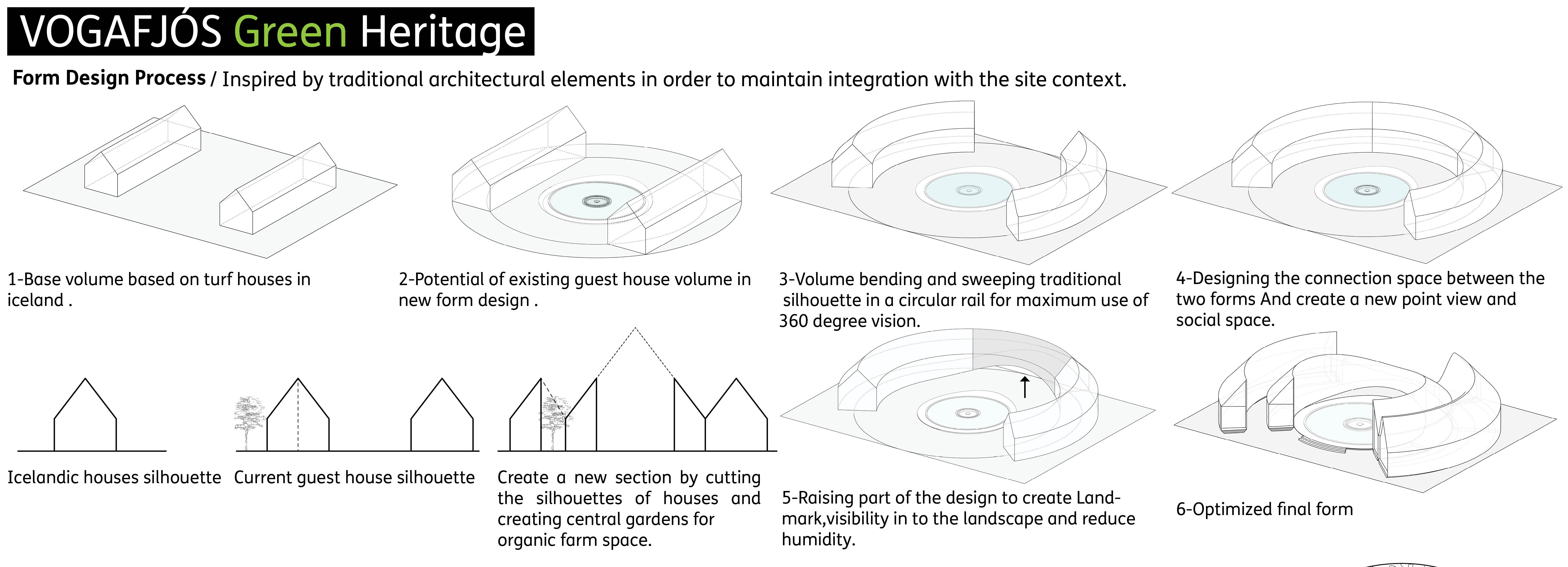 VOGAFJÓS Green Heritage

Form Design Process / Inspired by traditional architectural elements in order to maintain integration with the site context.

1-Base volume based on turf houses in iceland .

2-Potential of existing guest house volume in new form design .

3-Volume bending and sweeping traditional silhouette in a circular rail for maximum use of 360 degree vision.

4-Designing the connection space between the two forms And create a new point view and social space.

Icelandic houses silhouette

Current guest house silhouette

Create a new section by cutting the silhouettes of houses and creating central gardens for organic farm space.

5-Raising part of the design to create Landmark,visibility in to the landscape and reduce humidity.

6-Optimized final form