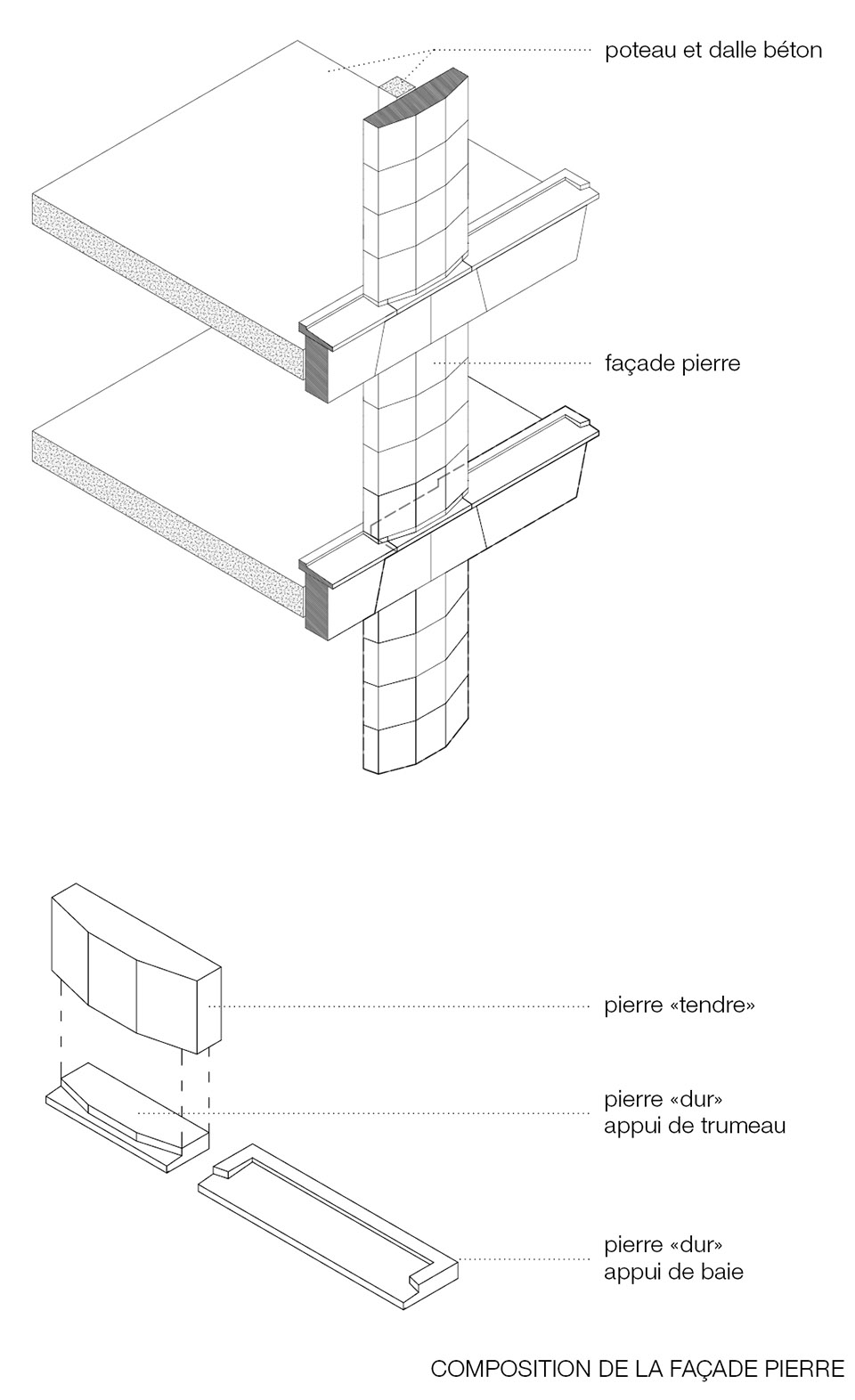 poteau et dalle béton

façade pierre

pierre «tendre»

pierre «dur»
appui de trumeau

pierre «dur»
appui de baie

COMPOSITION DE LA FAÇADE PIERRE