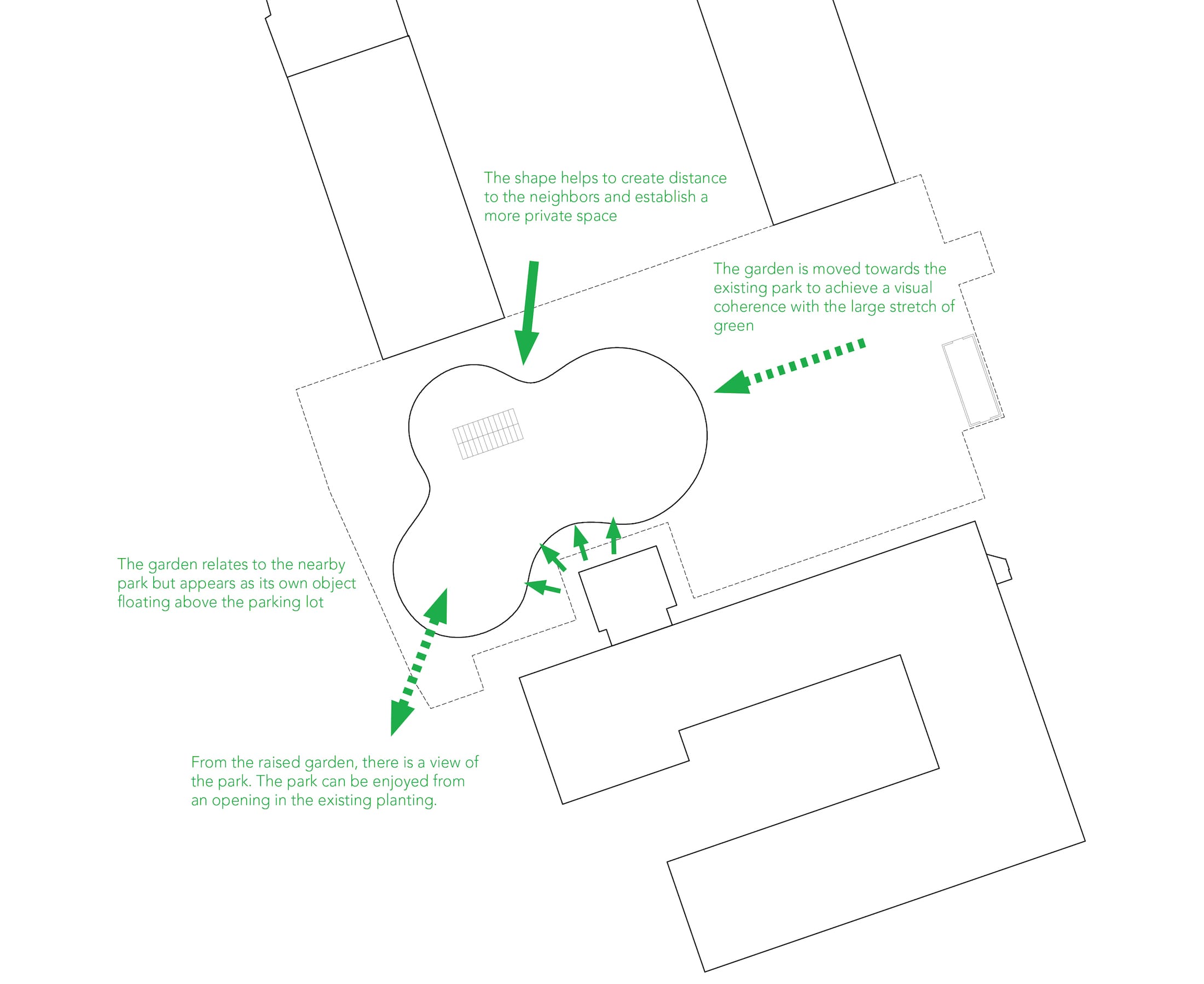 The shape helps to create distance to the neighbors and establish a more private space

The garden is moved towards the existing park to achieve a visual coherence with the large stretch of green

The garden relates to the nearby park but appears as its own object floating above the parking lot

From the raised garden, there is a view of the park. The park can be enjoyed from an opening in the existing planting.