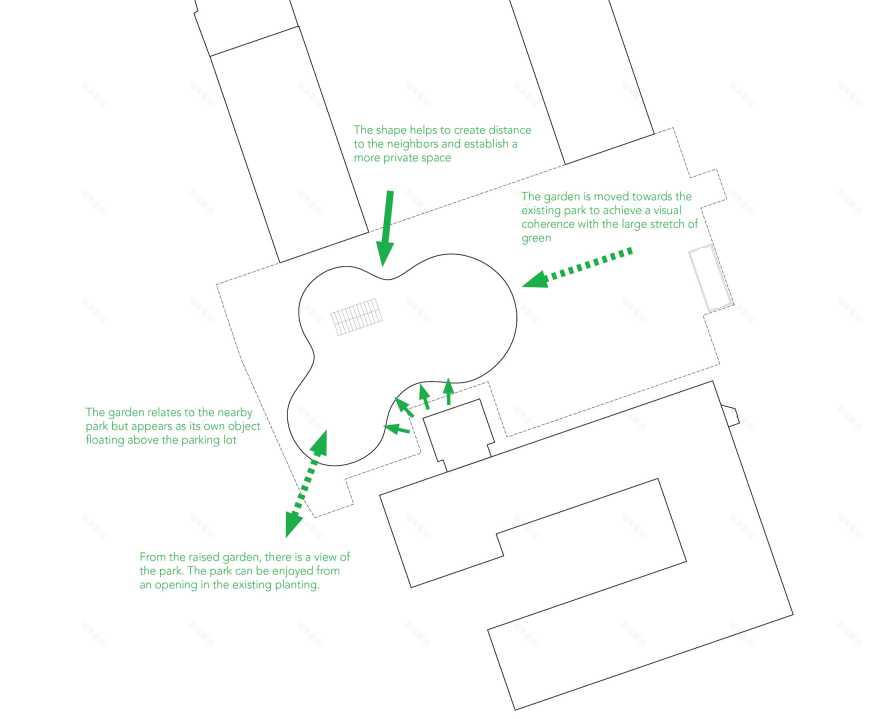 The shape helps to create distance to the neighbors and establish a more private space

The garden is moved towards the existing park to achieve a visual coherence with the large stretch of green

The garden relates to the nearby park but appears as its own object floating above the parking lot

From the raised garden, there is a view of the park. The park can be enjoyed from an opening in the existing planting.