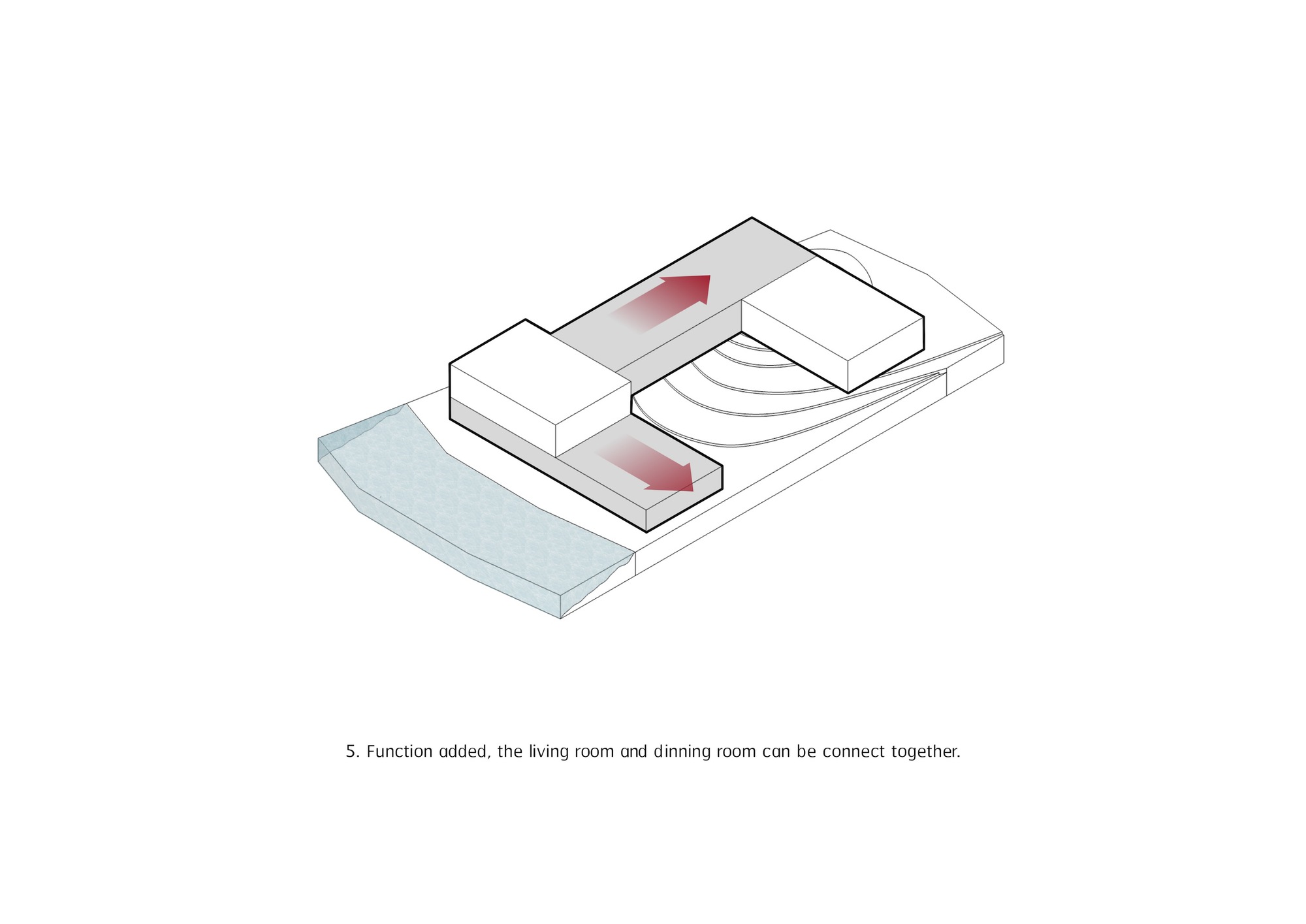 5. Function added, the living room and dinning room can be connect together.