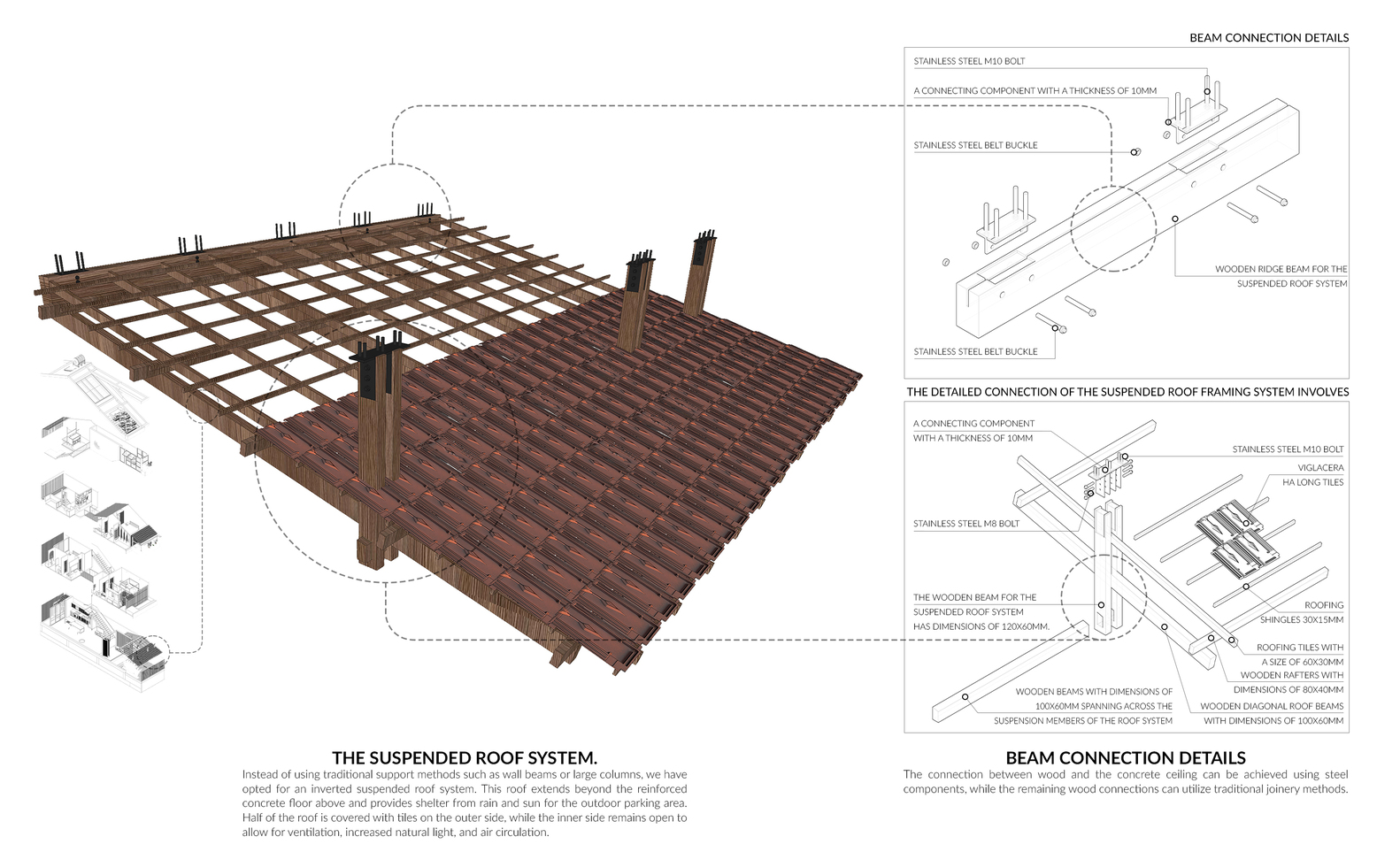 BEAM CONNECTION DETAILS

STAINLESS STEEL M10 BOLT

A CONNECTING COMPONENT WITH A THICKNESS OF 10MM

STAINLESS STEEL BELT BUCKLE

WOODEN RIDGE BEAM FOR THE SUSPENDED ROOF SYSTEM

STAINLESS STEEL BELT BUCKLE

THE DETAILED CONNECTION OF THE SUSPENDED ROOF FRAMING SYSTEM INVOLVES

A CONNECTING COMPONENT WITH A THICKNESS OF 10MM

STAINLESS STEEL M10 BOLT

VIGLACERA HA LONG TILES

STAINLESS STEEL M8 BOLT

THE WOODEN BEAM FOR THE SUSPENDED ROOF SYSTEM HAS DIMENSIONS OF 120X60MM.

ROOFING SHINGLES 30X15MM

ROOFING TILES WITH A SIZE OF 60X30MM

WOODEN RAFTERS WITH DIMENSIONS OF 80X40MM

WOODEN BEAMS WITH DIMENSIONS OF 100X60MM SPANNING ACROSS THE SUSPENSION MEMBERS OF THE ROOF SYSTEM

WOODEN DIAGONAL ROOF BEAMS WITH DIMENSIONS OF 100X60MM

THE SUSPENDED ROOF SYSTEM.

Instead of using traditional support methods such as wall beams or large columns, we have opted for an inverted suspended roof system. This roof extends beyond the reinforced concrete floor above and provides shelter from rain and sun for the outdoor parking area. Half of the roof is covered with tiles on the outer side, while the inner side remains open to allow for ventilation, increased natural light, and air circulation.

BEAM CONNECTION DETAILS

The connection between wood and the concrete ceiling can be achieved using steel components, while the remaining wood connections can utilize traditional joinery methods.