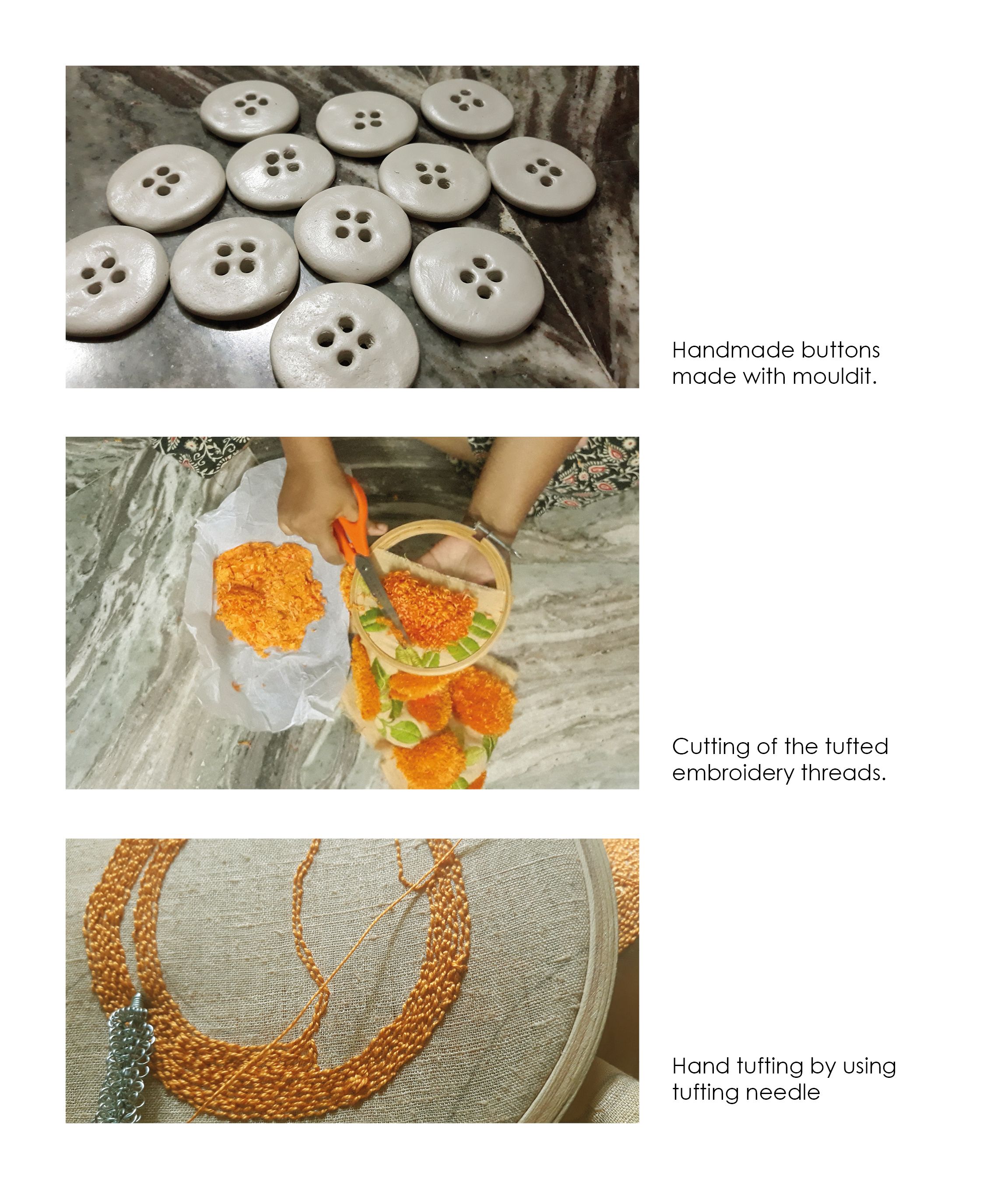 Handmade buttons made with mouldit.

Cutting of the tufted embroidery threads.

Hand tufting by using tufting needle