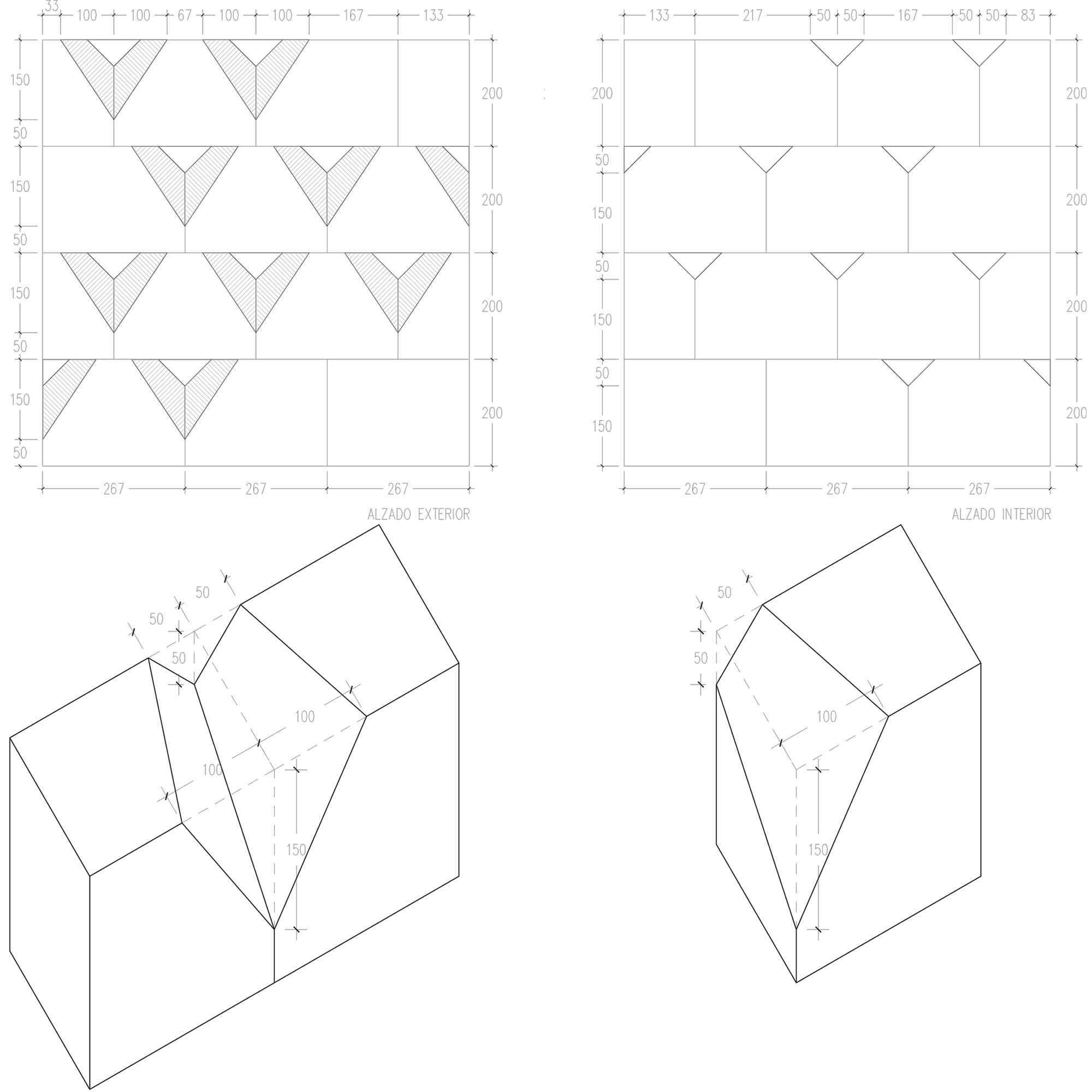 33
100 100 67 100 100 167 133

150
50
150
50
150
50
150
50

200
200
200
200

267 267 267

ALZADO EXTERIOR

133 217 50 50 167 50 50 83

200
50
150
50
150
50
150

200
200
200
200

267 267 267

ALZADO INTERIOR

50
50
50
100
100
150

50
50
100
150